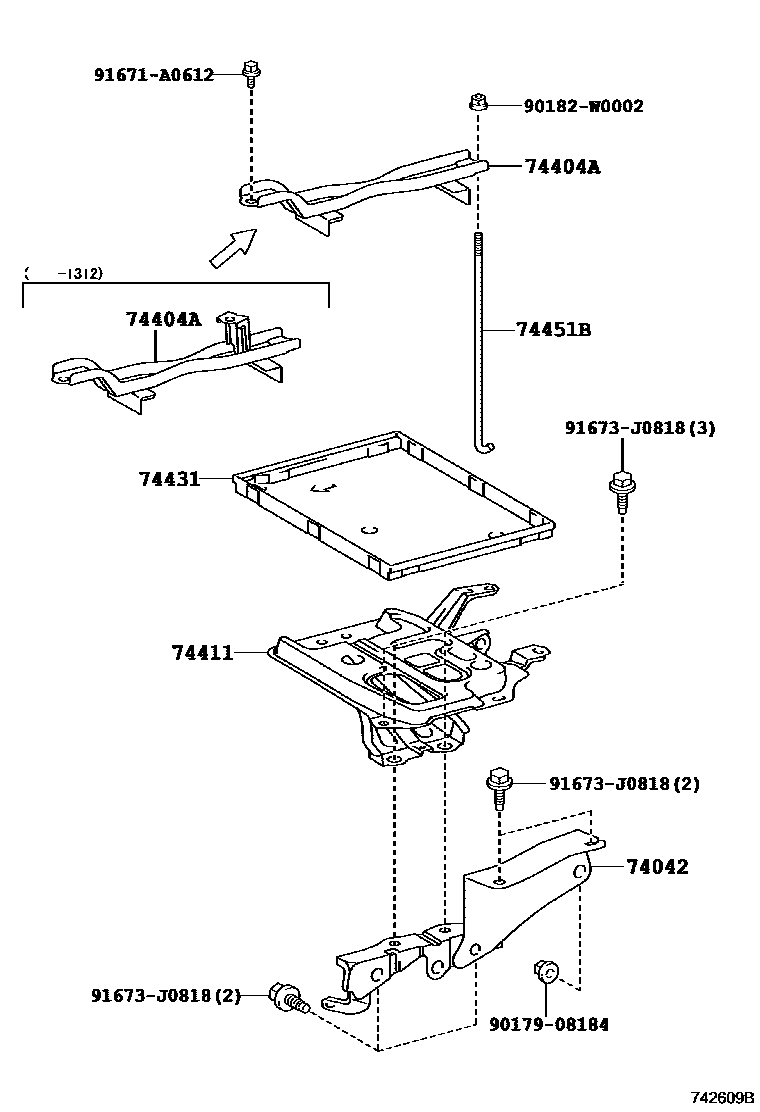 91671-A0612

90182-W0002

74404A

(  -1312)

74404A

74451B

91673-J0818(3)

74431

74411

91673-J0818(2)

74042

91673-J0818(2)

90179-08184

742609B