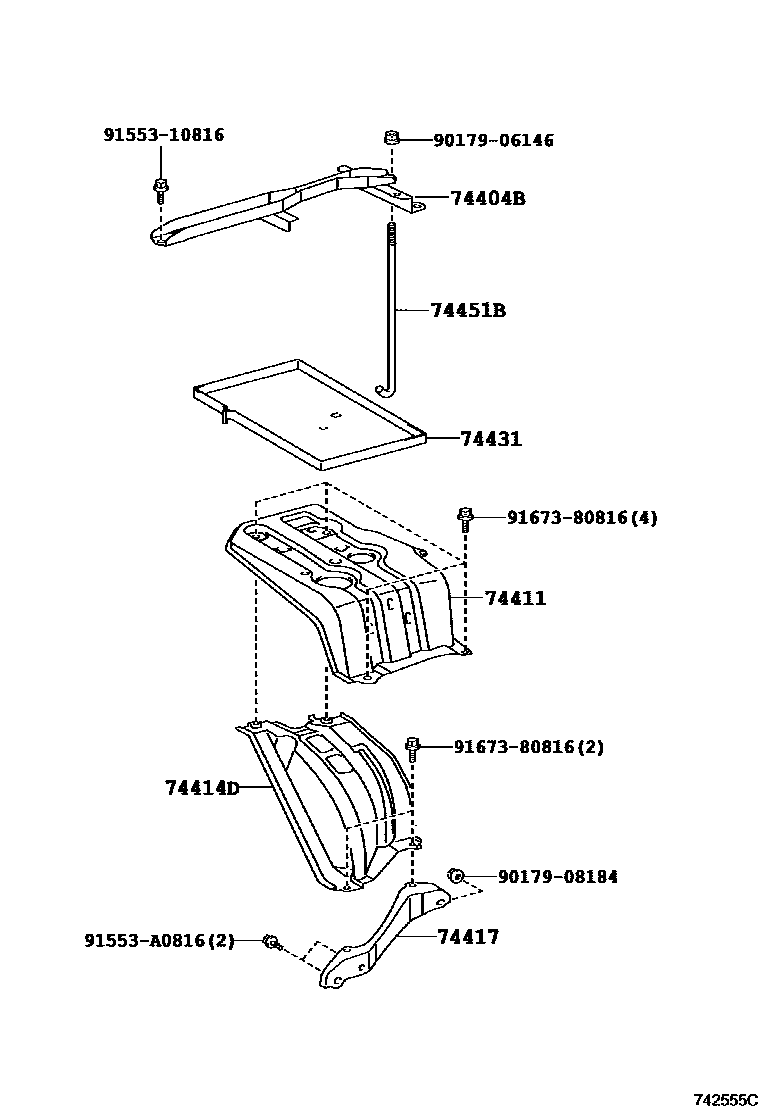 91553-10816
90179-06146
74404B
74451B
74431
91673-80816(4)
74411
91673-80816(2)
74414D
90179-08184
91553-A0816(2)
74417
742555C