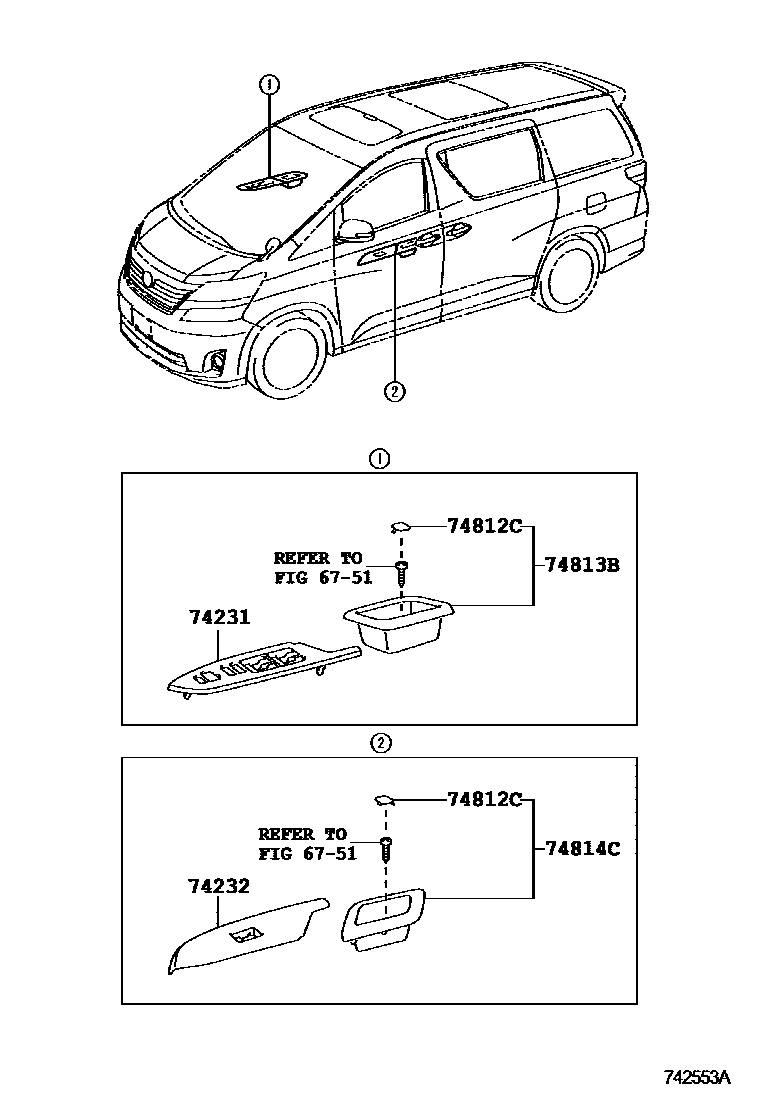 ①

②

①

74812C

REFER TO
FIG 67-51

74813B

74231

②

74812C

REFER TO
FIG 67-51

74814C

74232

742553A