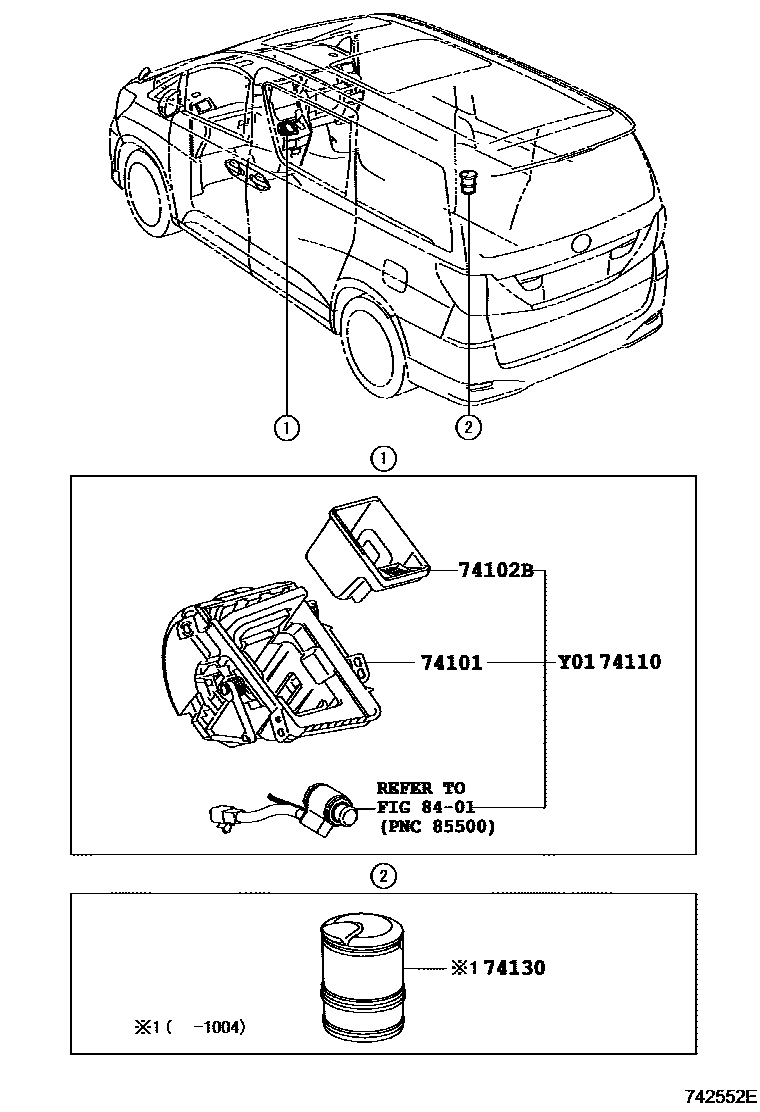 1

2

1

74102B

74101

Y01 74110

REFER TO
FIG 84-01
(PNC 85500)

2

※1 74130

※1 (  -1004)

742552E