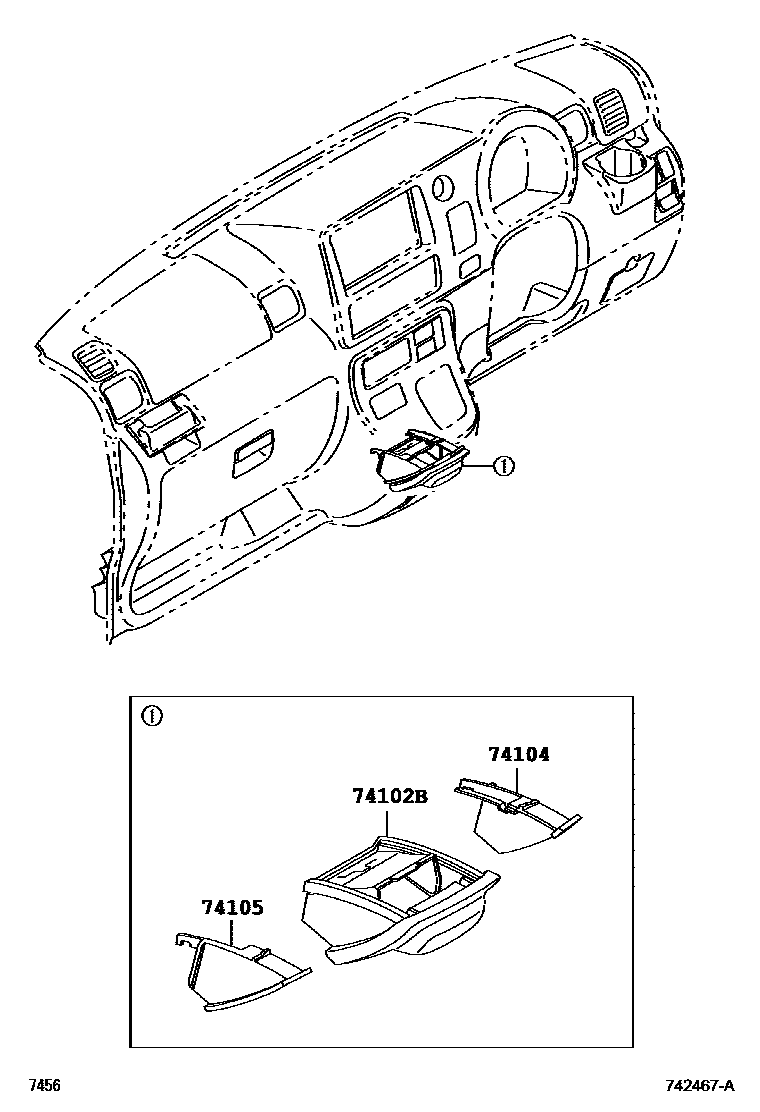 ①

①

74104

74102B

74105

7456

742467-A