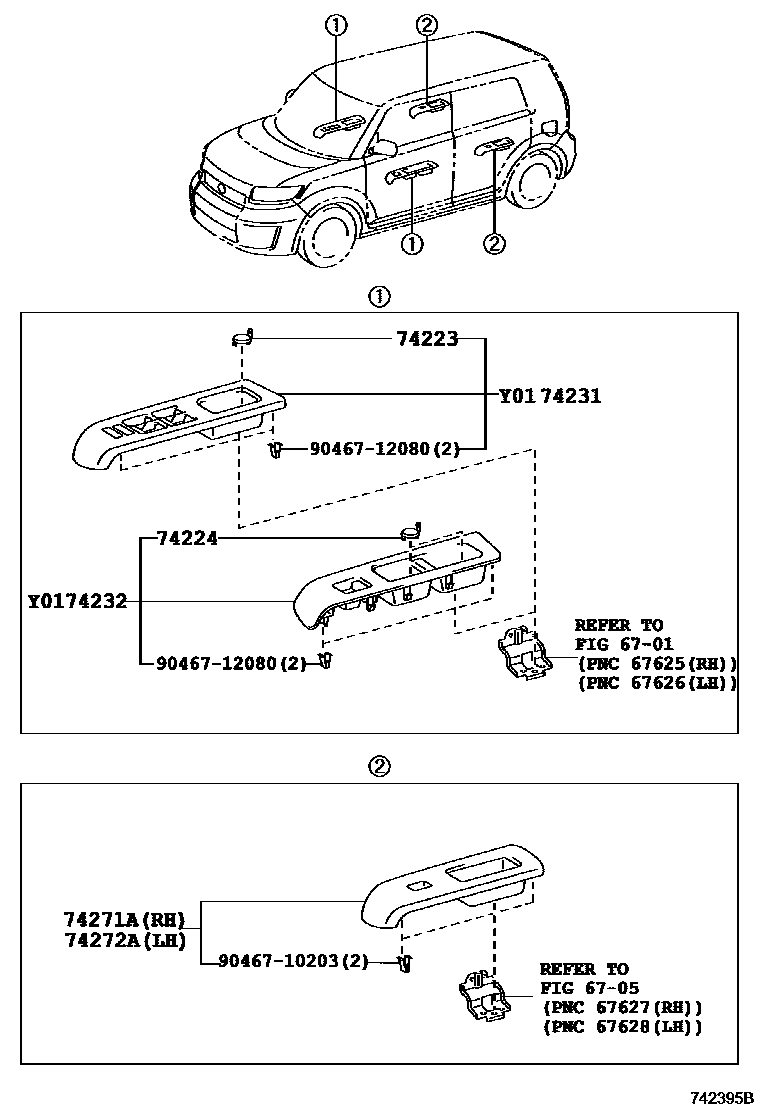 ①
②
①
②

①

74223
Y01 74231
90467-12080(2)
74224
Y0174232
90467-12080(2)
REFER TO
FIG 67-01
(PNC 67625(RH))
(PNC 67626(LH))

②

74271A(RH)
74272A(LH)
90467-10203(2)
REFER TO
FIG 67-05
(PNC 67627(RH))
(PNC 67628(LH))

742395B