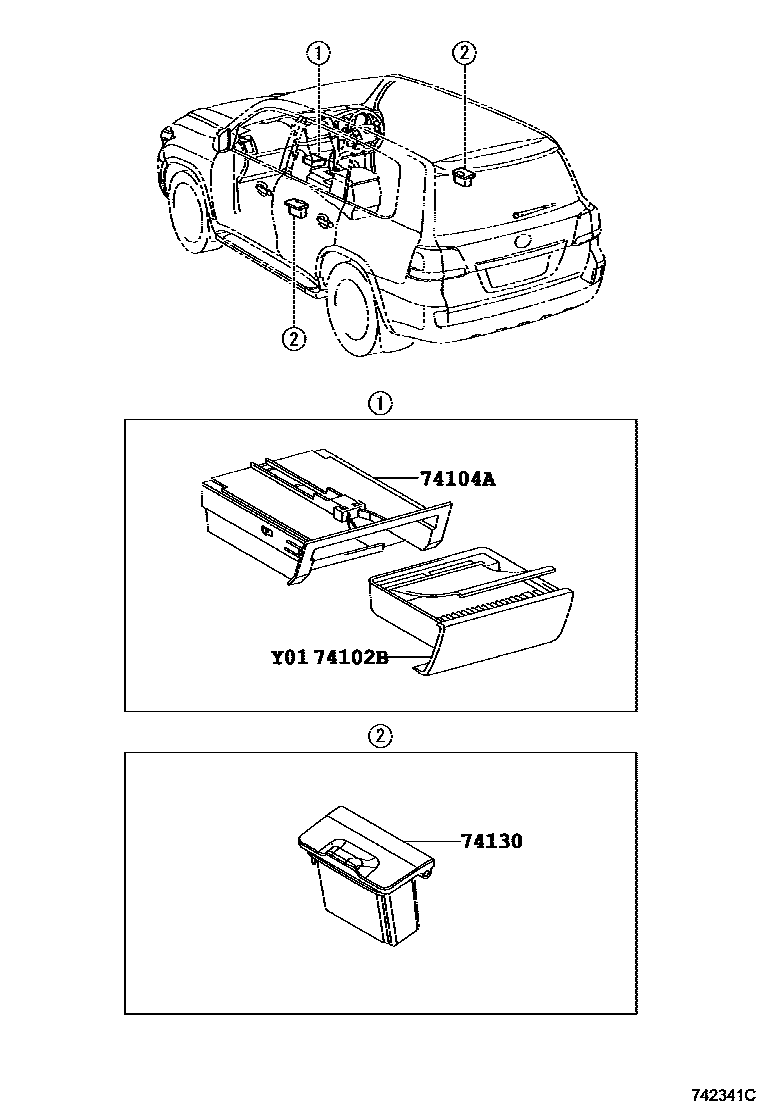 ①
②
②
①
74104A
Y01 74102B
②
74130
742341C