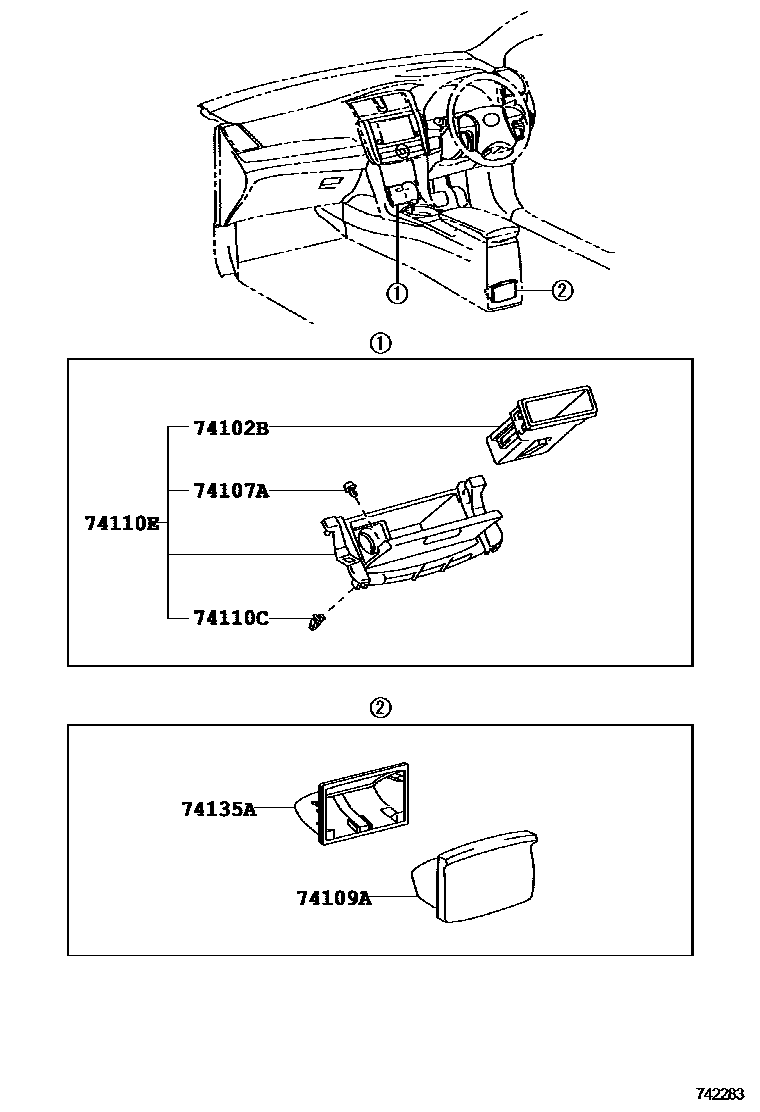 ①

②

①

74102B

74107A

74110E

74110C

②

74135A

74109A

742283