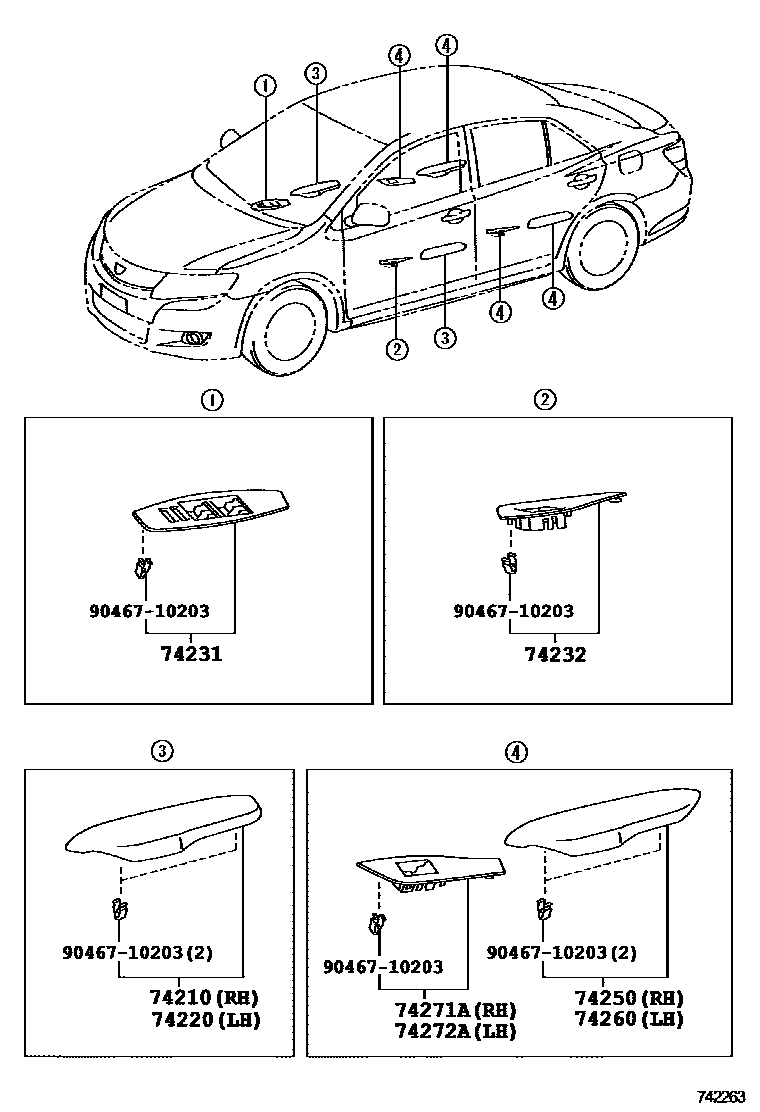 ①
③
④
④
②
③
④
④

①
90467-10203
74231

②
90467-10203
74232

③
90467-10203(2)
74210(RH)
74220(LH)

④
90467-10203
74271A(RH)
74272A(LH)
90467-10203(2)
74250(RH)
74260(LH)

742263