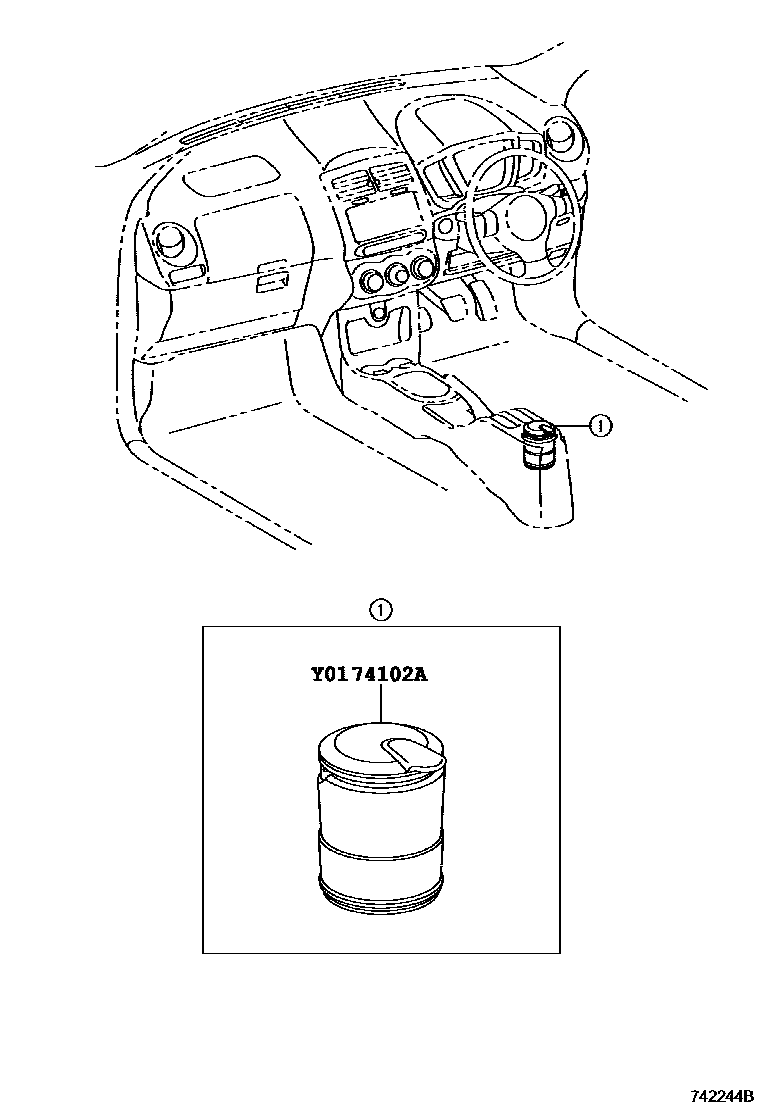 1

1

Y0174102A

742244B