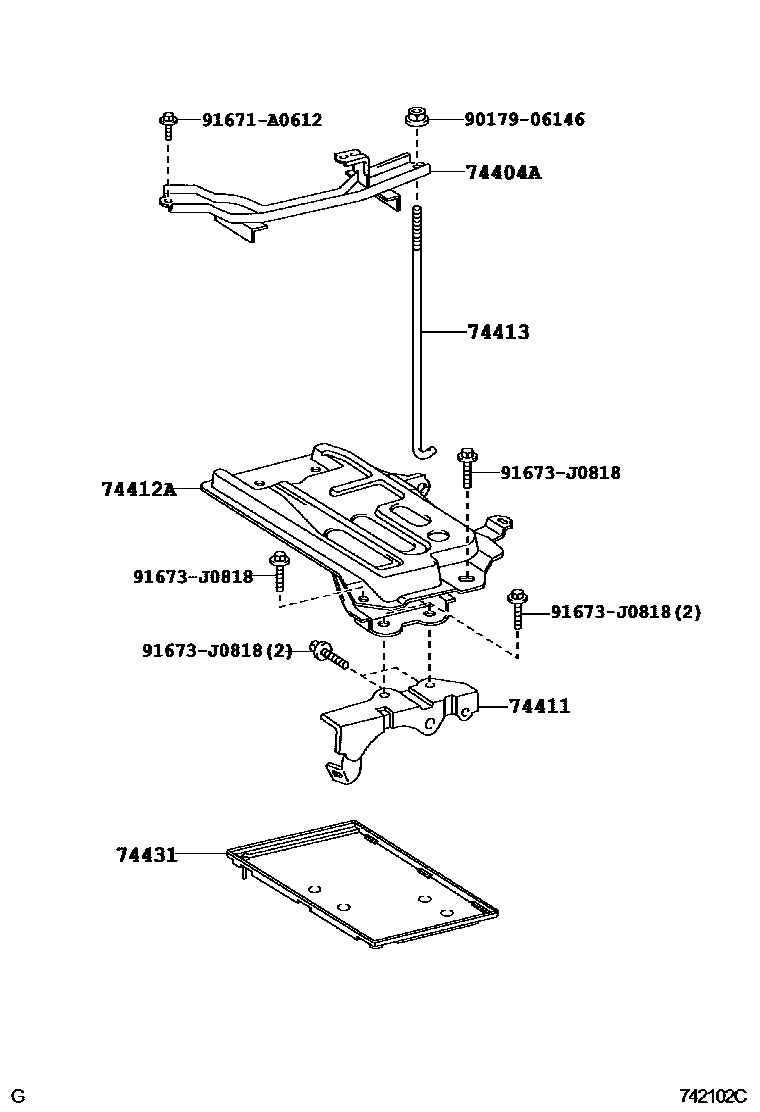 91671-A0612
90179-06146
74404A
74413
91673-J0818
74412A
91673-J0818
91673-J0818(2)
91673-J0818(2)
74411
74431
G
742102C