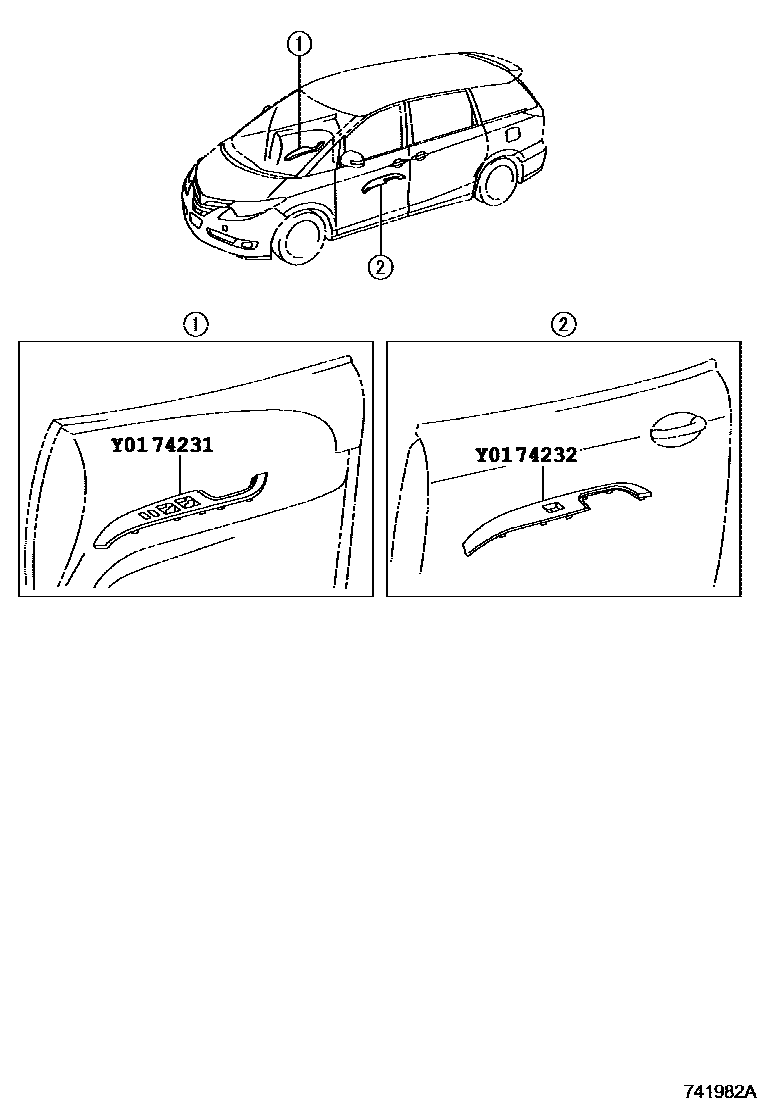 ①
②
①
②
Y01 74231
Y01 74232
741982A