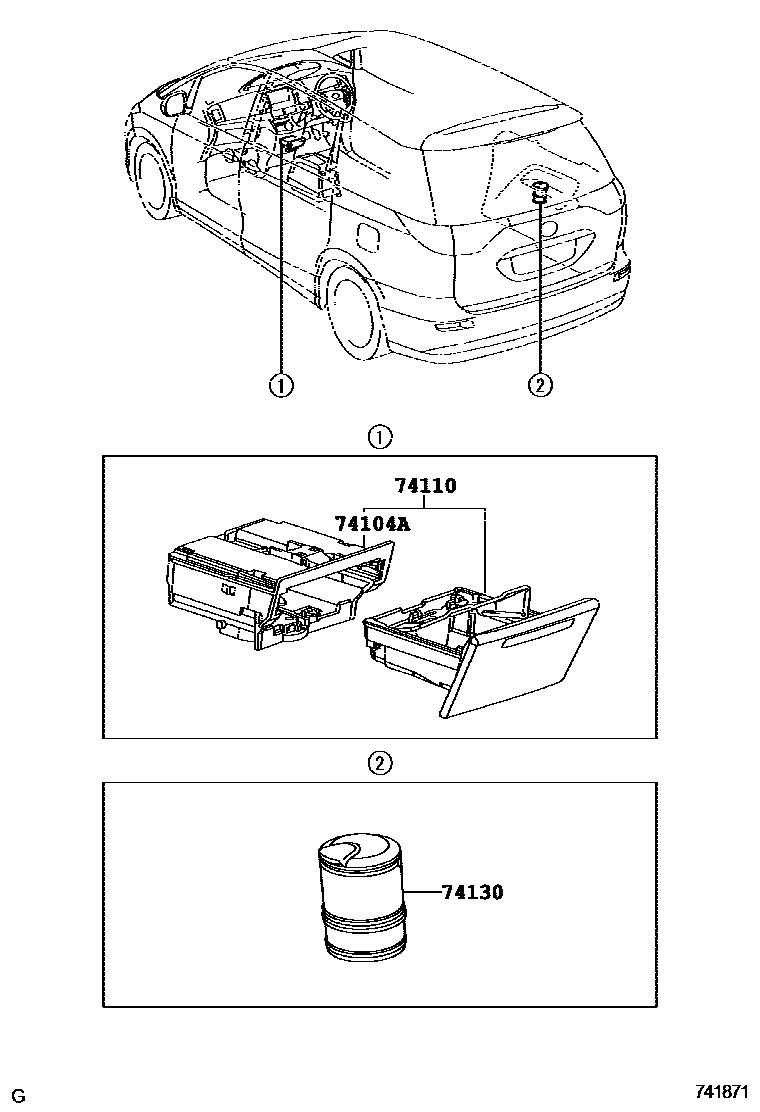 ①

②

①

74110

74104A

②

74130

G

741871