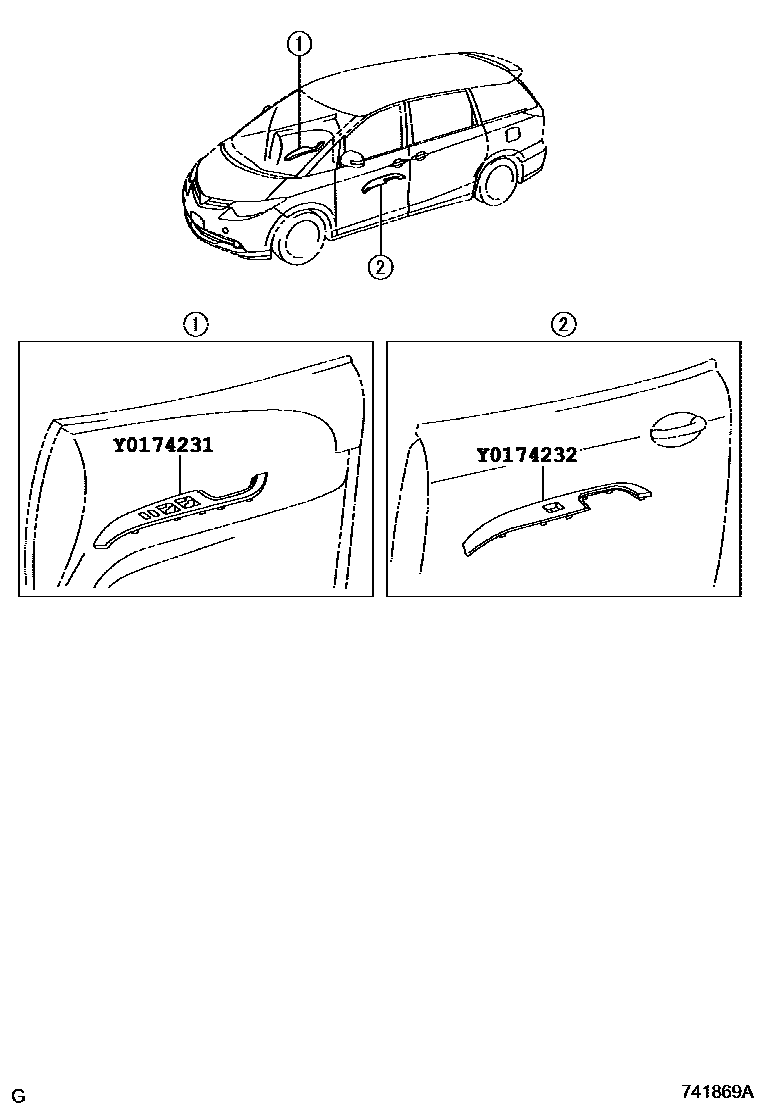 ①
②
①
②
Y0174231
Y0174232
G
741869A