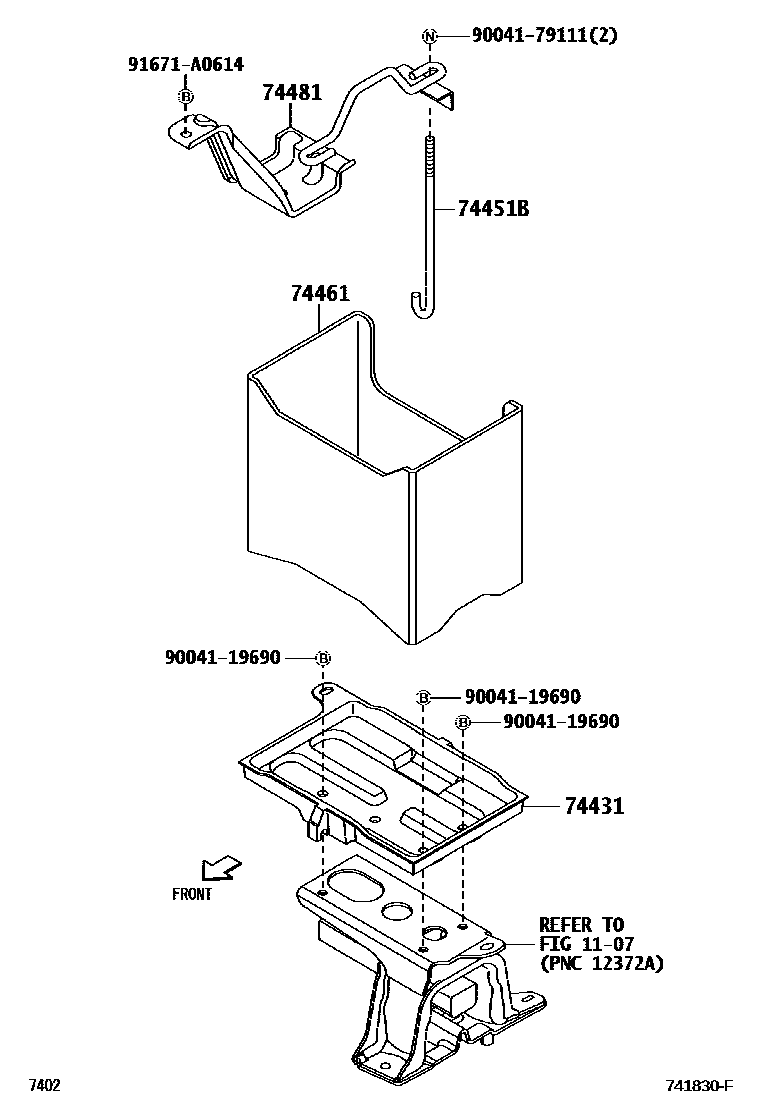 N 90041-79111(2)

91671-A0614

B

74481

74451B

74461

90041-19690 B

B 90041-19690

B 90041-19690

74431

FRONT

REFER TO
FIG 11-07
(PNC 12372A)

7402

741830-F