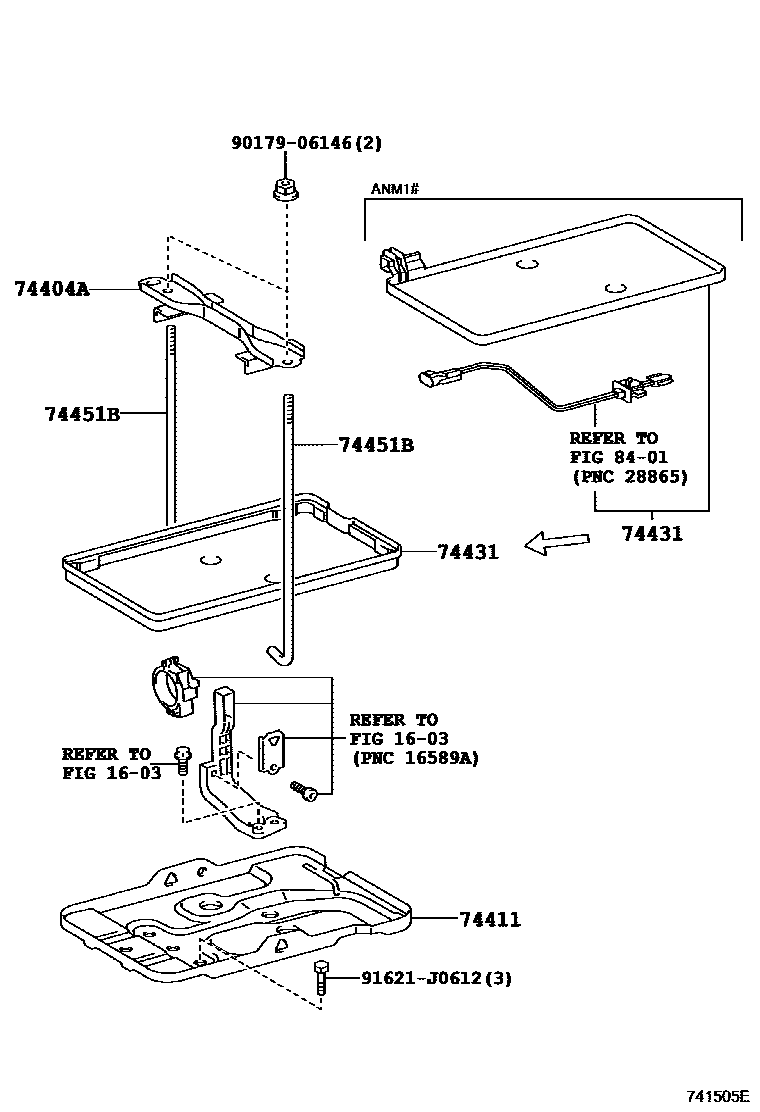 90179-06146(2)

ANM1#

74404A

74451B

74451B

REFER TO
FIG 84-01
(PNC 28865)

74431

74431

REFER TO
FIG 16-03
(PNC 16589A)

REFER TO
FIG 16-03

74411

91621-J0612(3)

741505E