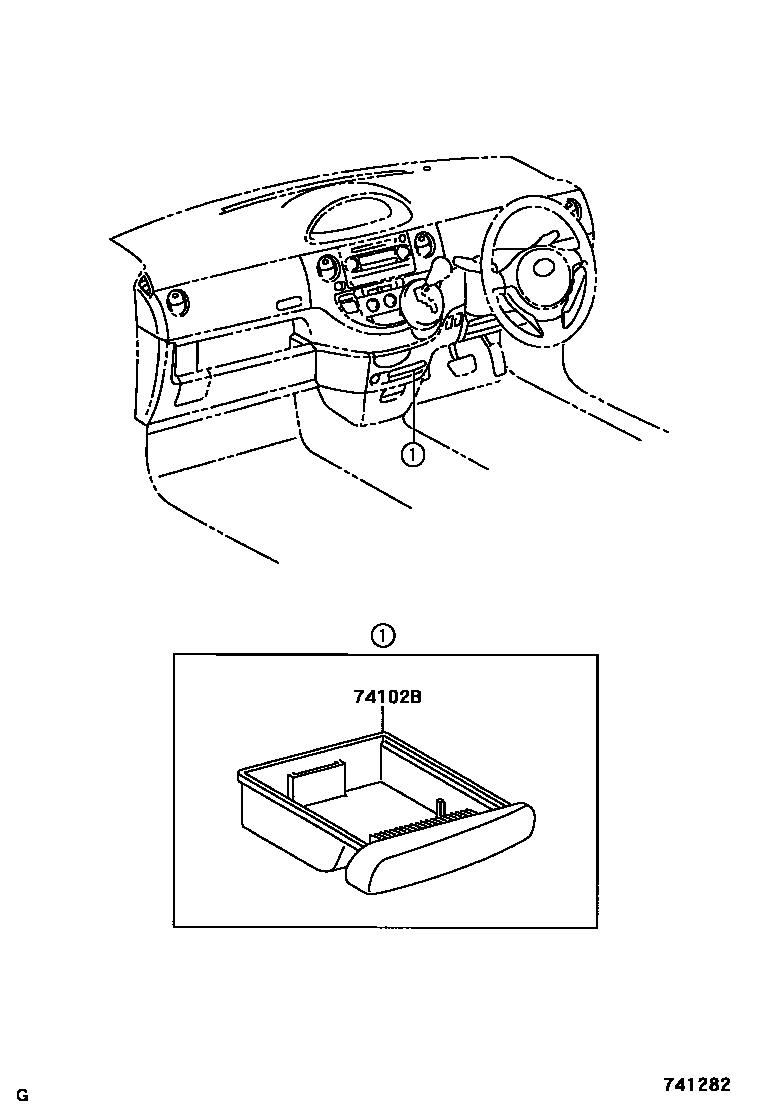 ①

①

74102B

G

741282