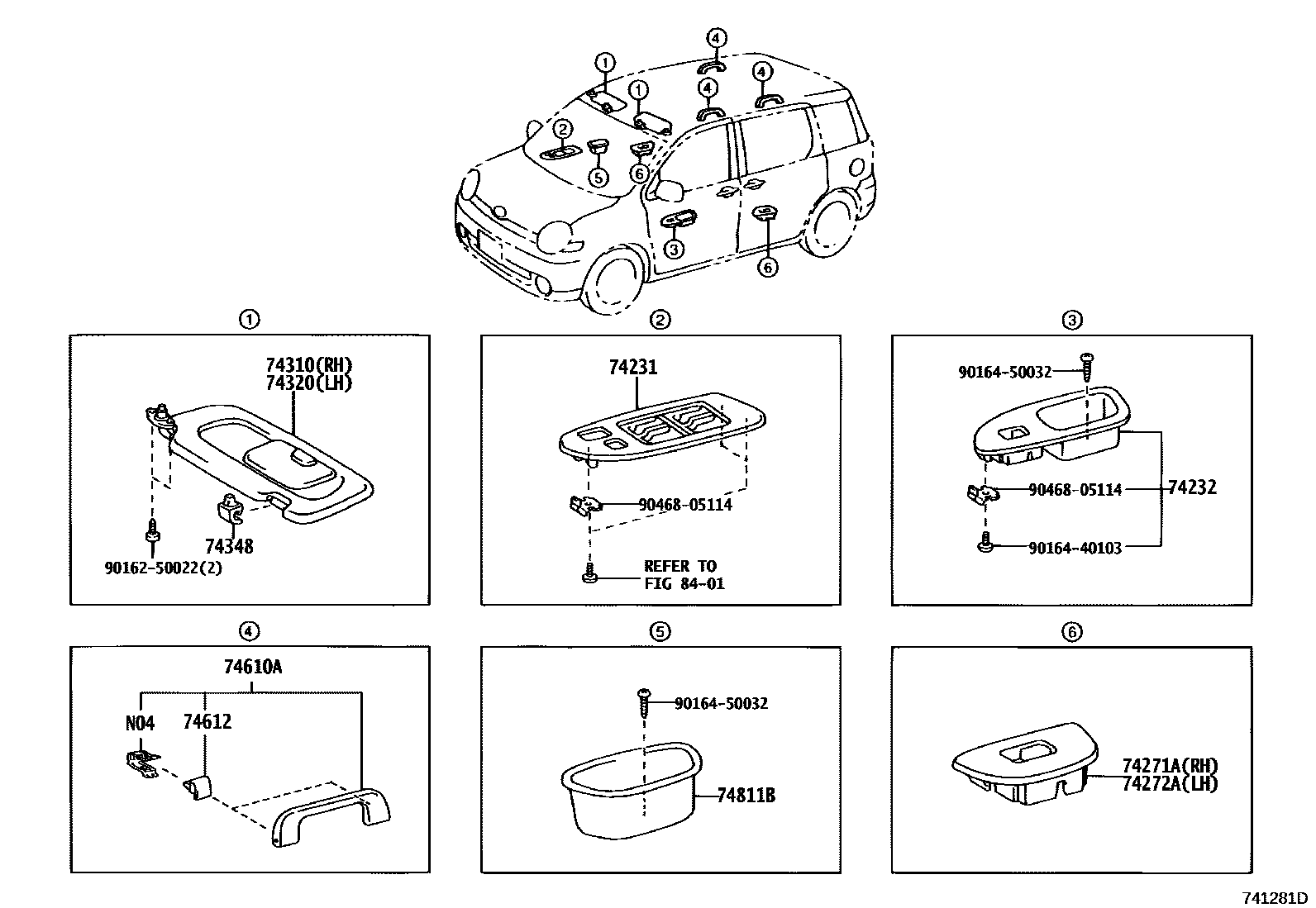 1
1
4
4
4
2
5
6
3
6

1
74310(RH)
74320(LH)
74348
90162-50022(2)

2
74231
90468-05114
REFER TO
FIG 84-01

3
90164-50032
90468-05114
74232
90164-40103

4
74610A
N04
74612

5
90164-50032
74811B

6
74271A(RH)
74272A(LH)

741281D