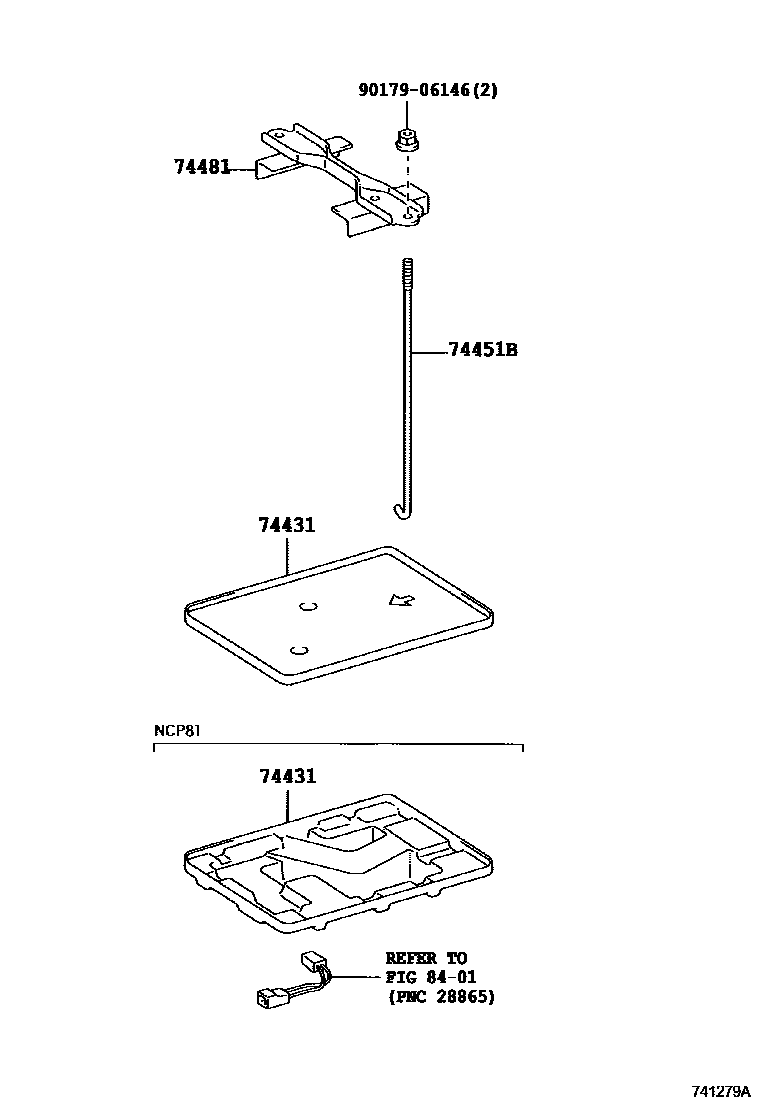 90179-06146(2)

74481

74451B

74431

NCP81

74431

REFER TO
FIG 84-01
(PNC 28865)

741279A