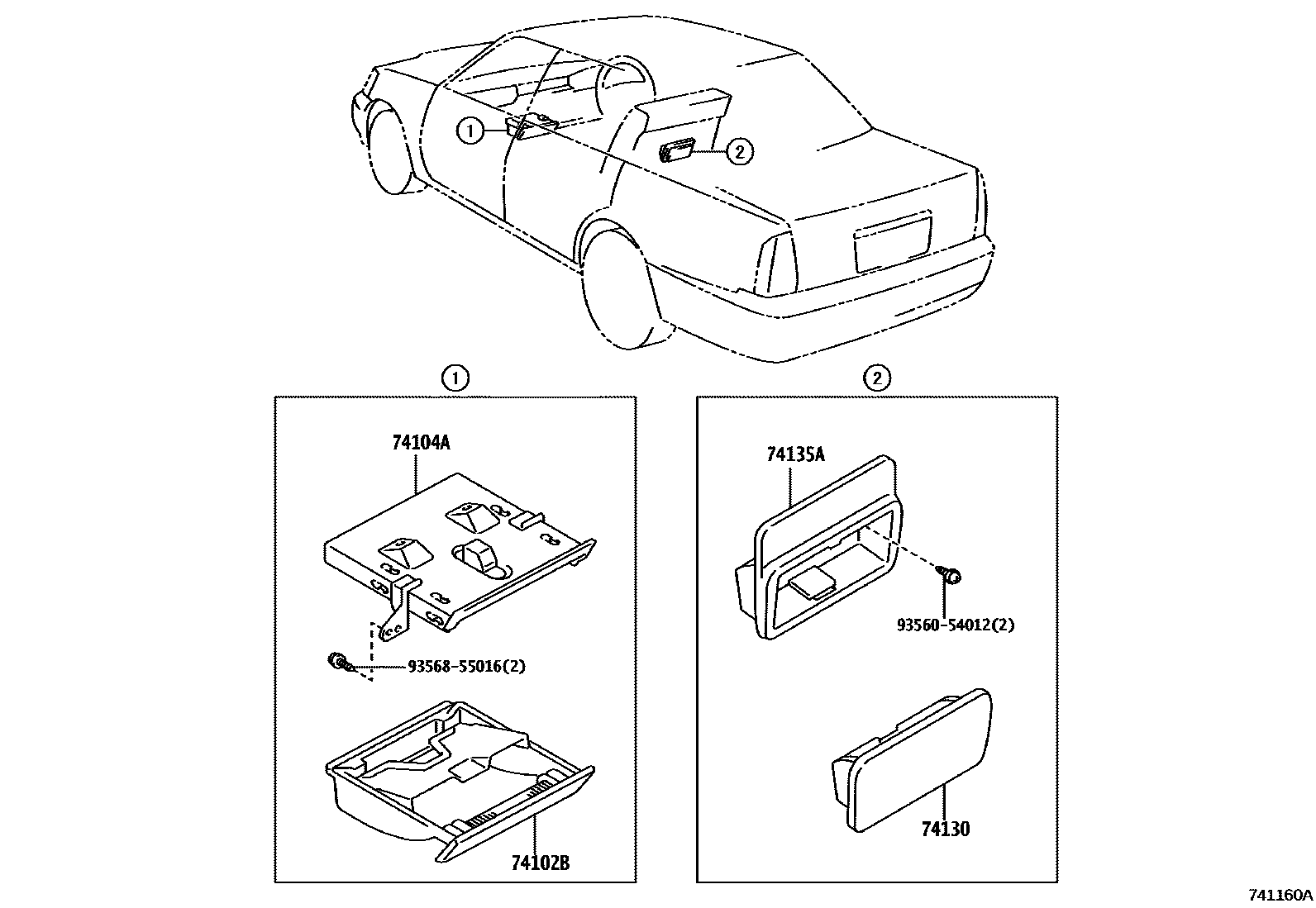 1
2
1
74104A
93568-55016(2)
74102B
2
74135A
93560-54012(2)
74130
741160A