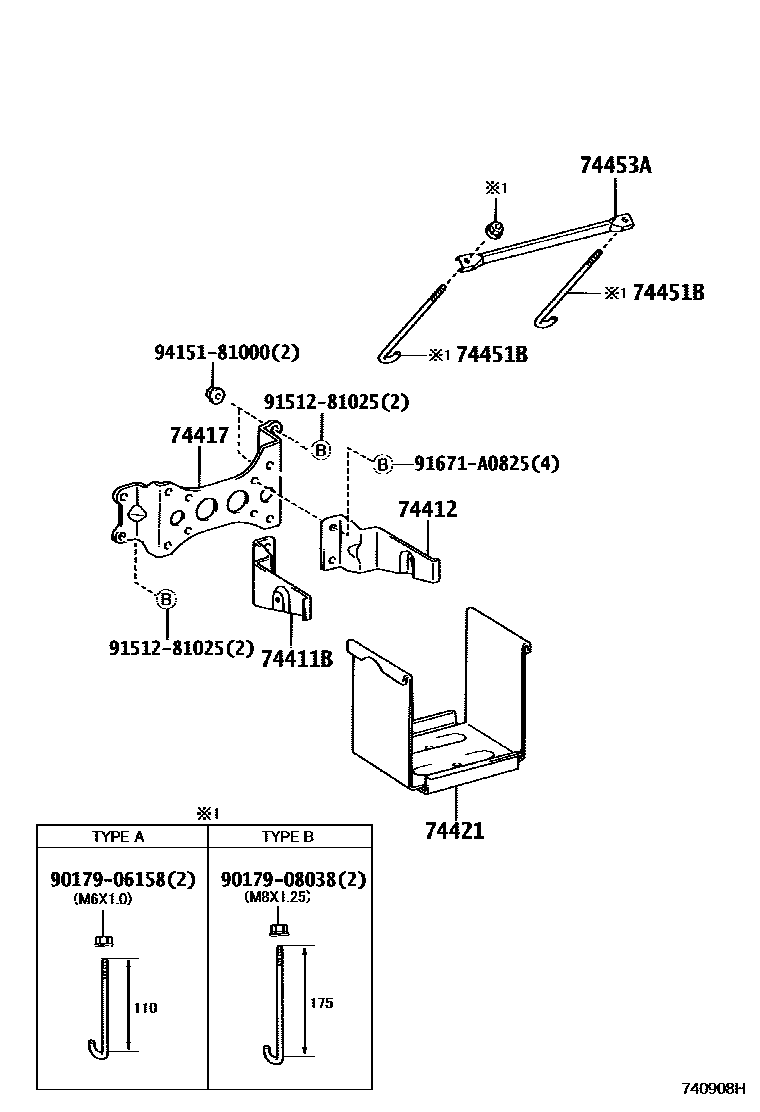 74453A
※1
※1 74451B
※1 74451B
94151-81000(2)
91512-81025(2)
74417
B
B 91671-A0825(4)
74412
B
91512-81025(2)
74411B
74421
※1

| TYPE A | TYPE B |
|---|---|
| 90179-06158(2) (M6X1.0) 110 | 90179-08038(2) (M8X1.25) 175 |

740908H