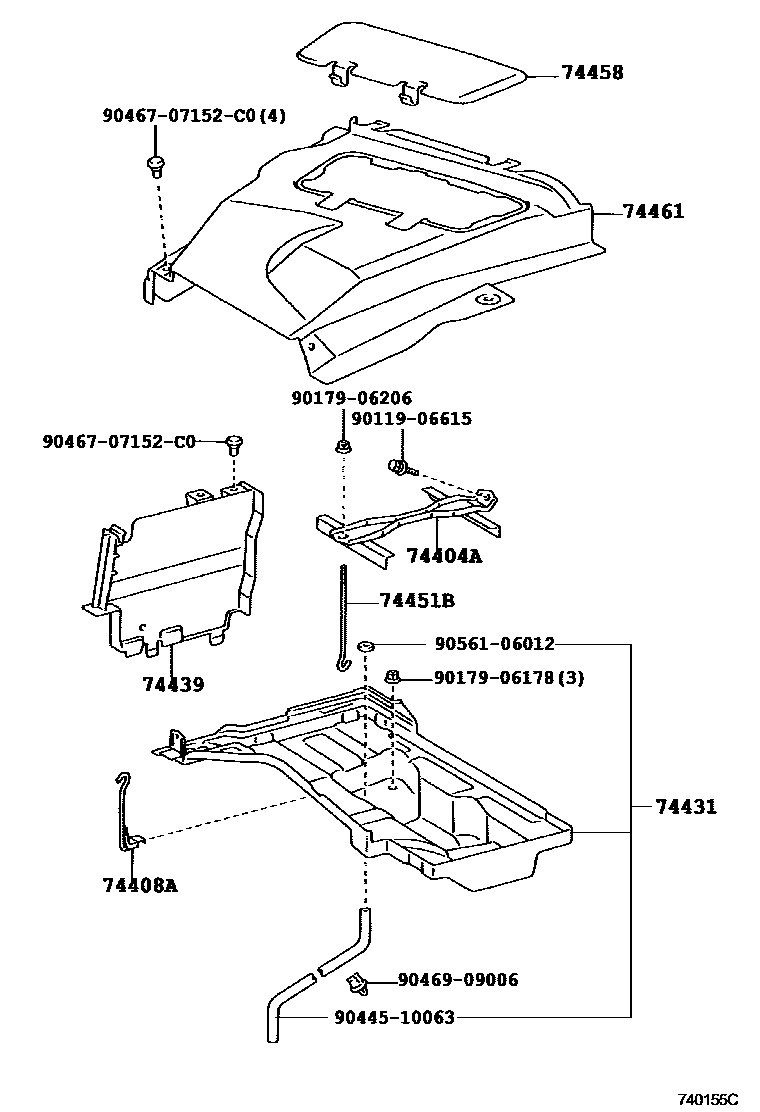 74458
90467-07152-C0(4)
74461
90179-06206
90119-06615
90467-07152-C0
74404A
74451B
90561-06012
74439
90179-06178(3)
74431
74408A
90469-09006
90445-10063
740155C