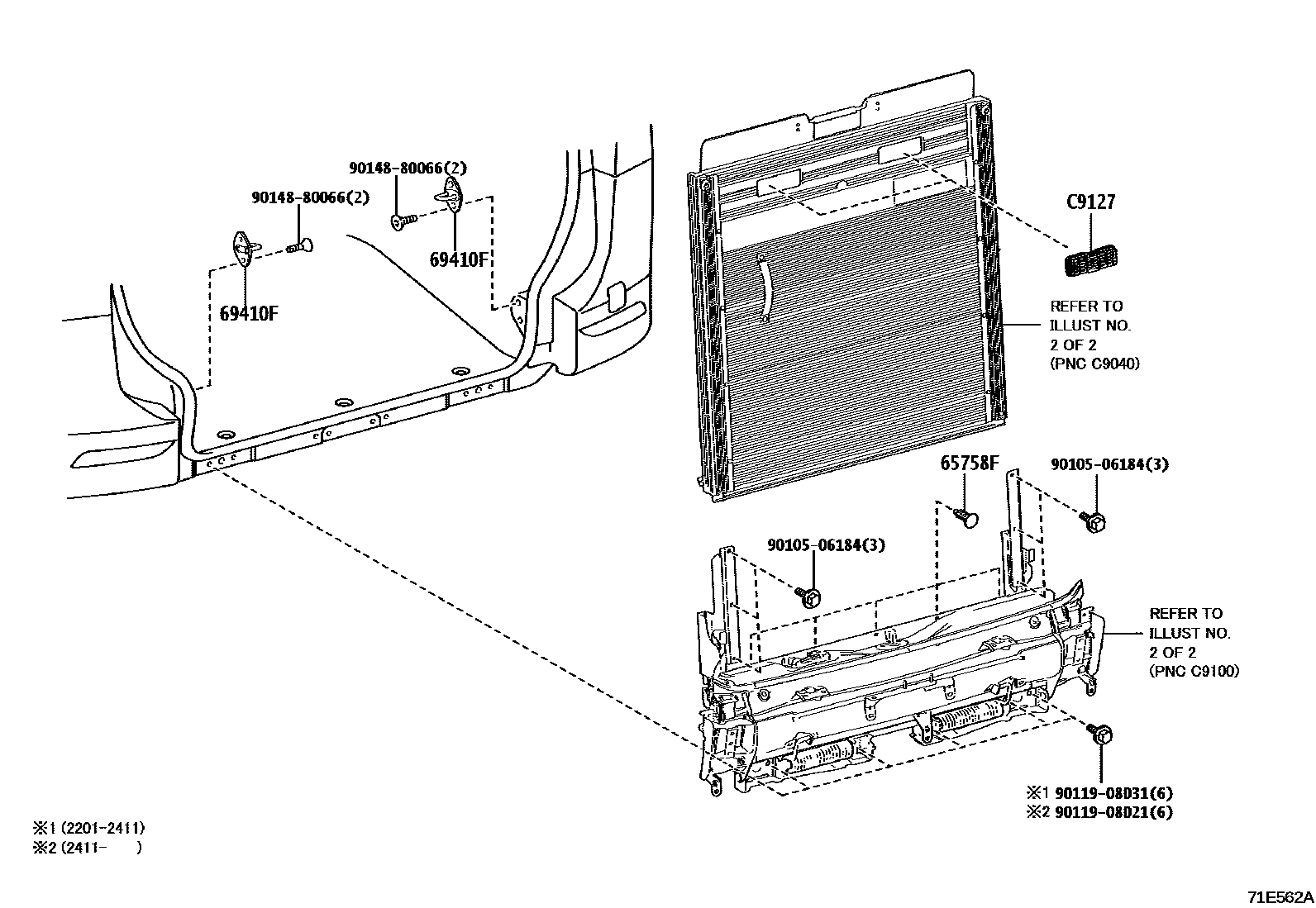 90148-80066(2)

90148-80066(2)

69410F

69410F

C9127

REFER TO ILLUST NO. 2 OF 2 (PNC C9040)

65758F

90105-06184(3)

90105-06184(3)

REFER TO ILLUST NO. 2 OF 2 (PNC C9100)

※1 90119-08D31(6)
※2 90119-08D21(6)

※1 (2201-2411)
※2 (2411- )

71E562A