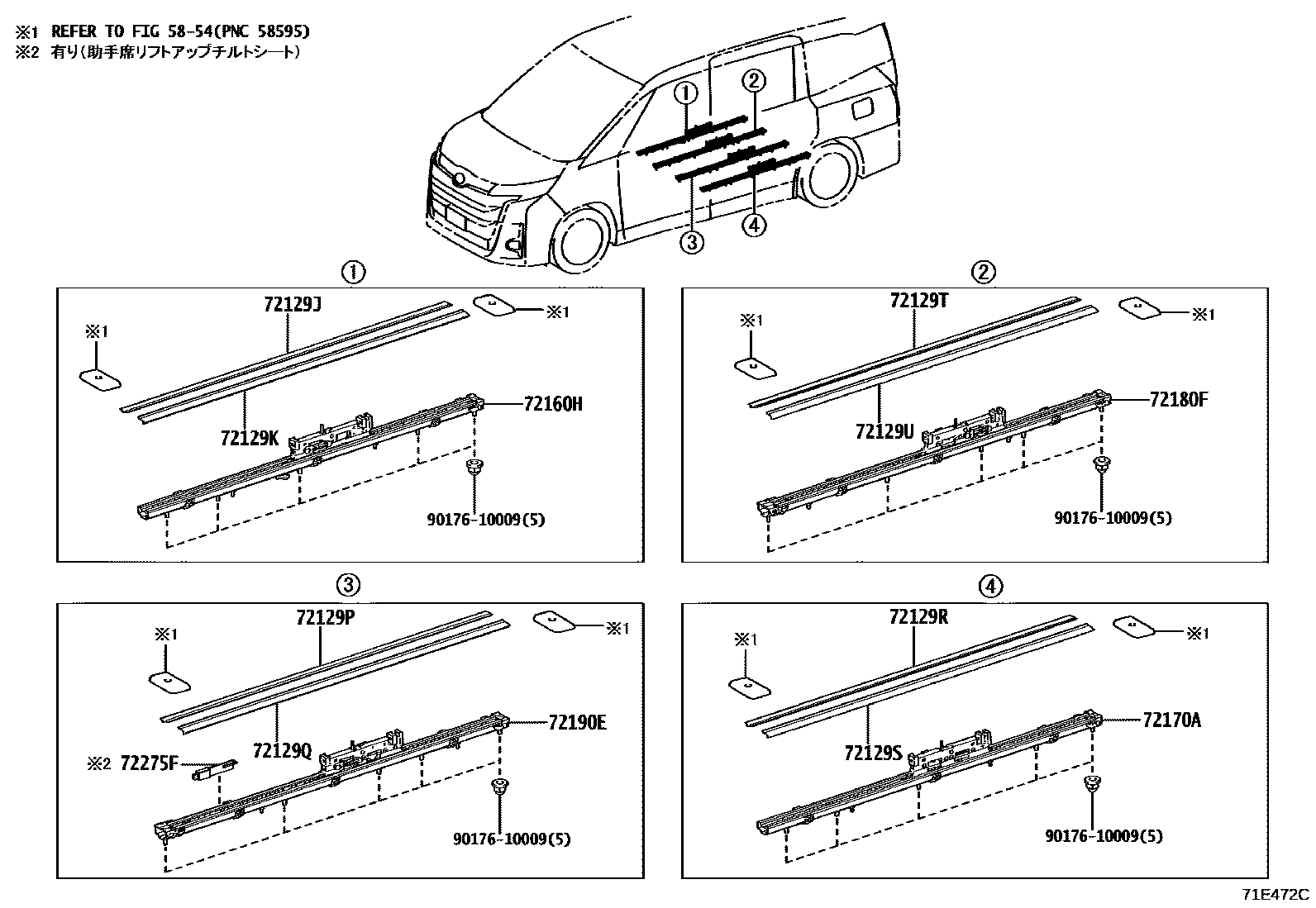 ※1 REFER TO FIG 58-54(PNC 58595)
※2 有り(助手席リフトアップチルトシート)

①
②
③
④

①
72129J
※1
※1
72129K
72160H
90176-10009(5)

②
72129T
※1
※1
72129U
72180F
90176-10009(5)

③
72129P
※1
※1
72129Q
72190E
※2 72275F
90176-10009(5)

④
72129R
※1
※1
72129S
72170A
90176-10009(5)

71E472C