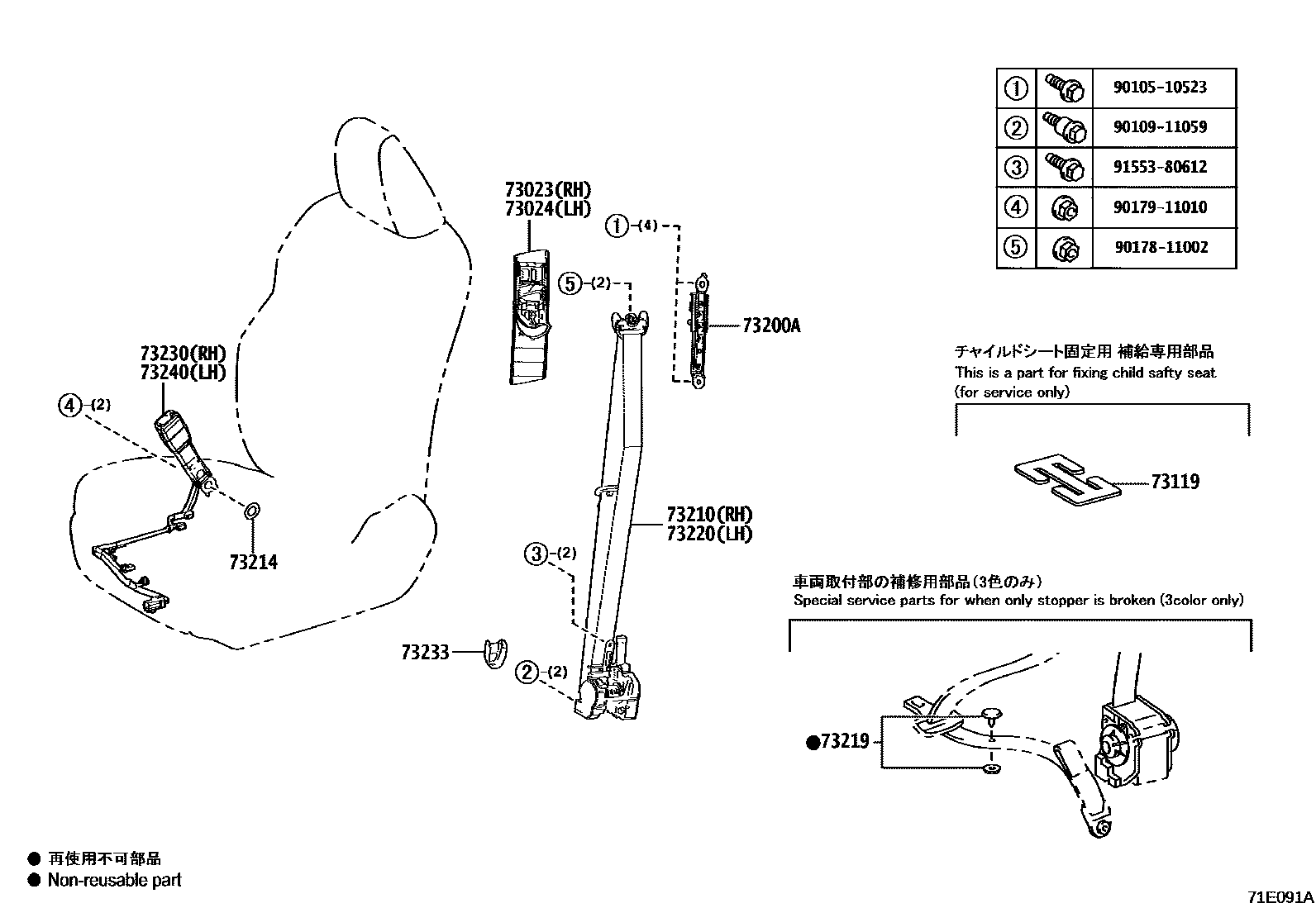 | ① | | 90105-10523 |
|---|---|---|
| ② | | 90109-11059 |
| ③ | | 91553-80612 |
| ④ | | 90179-11010 |
| ⑤ | | 90178-11002 |

73023(RH)
73024(LH)

①-(4)

⑤-(2)

73200A

73230(RH)
73240(LH)

④-(2)

73214

73210(RH)
73220(LH)

③-(2)

73233

②-(2)

チャイルドシート固定用 補給専用部品
This is a part for fixing child safty seat (for service only)

73119

車両取付部の補修用部品(3色のみ)
Special service parts for when only stopper is broken (3color only)

●73219

● 再使用不可部品
● Non-reusable part

71E091A