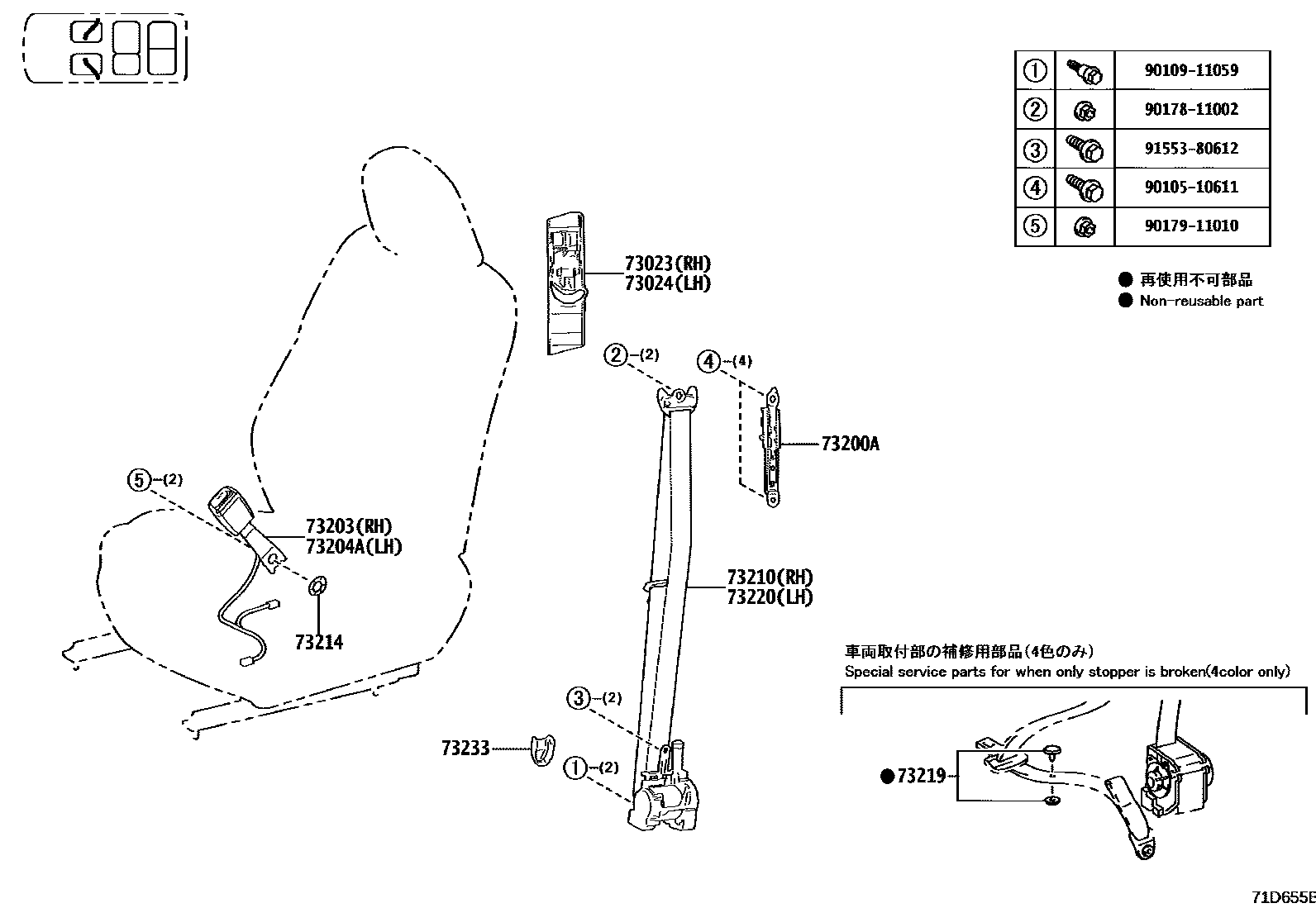 | ① | | 90109-11059 |
|---|---|---|
| ② | | 90178-11002 |
| ③ | | 91553-80612 |
| ④ | | 90105-10611 |
| ⑤ | | 90179-11010 |

● 再使用不可部品
● Non-reusable part

73023(RH)
73024(LH)

②-(2)

④-(4)

73200A

⑤-(2)

73203(RH)
73204A(LH)

73214

73210(RH)
73220(LH)

③-(2)

73233

①-(2)

車両取付部の補修用部品(4色のみ)
Special service parts for when only stopper is broken(4color only)

●73219

71D655E