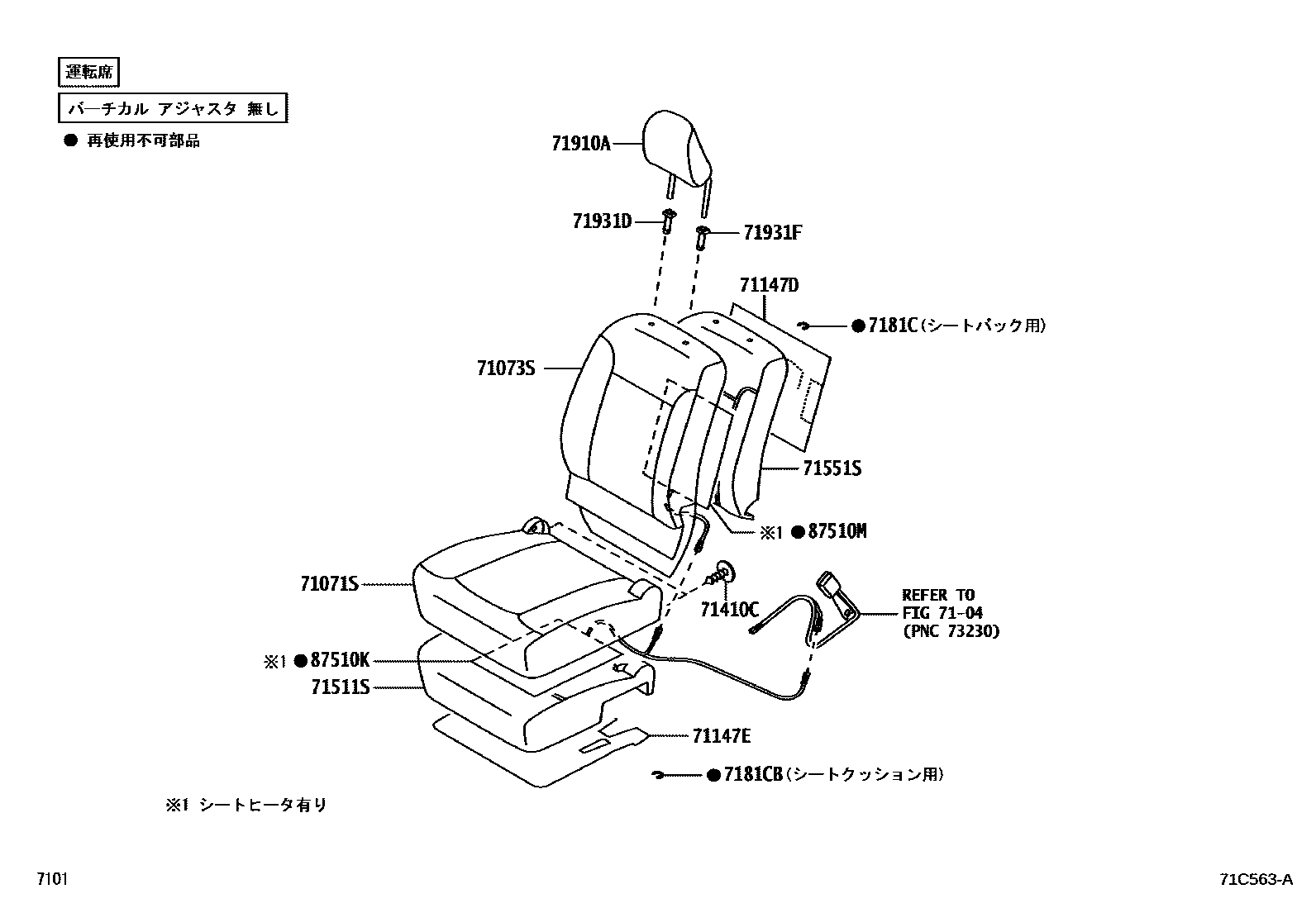 運転席

バーチカル アジャスタ 無し

● 再使用不可部品

71910A

71931D

71931F

71147D

●7181C(シートバック用)

71073S

71551S

※1 ●87510M

71071S

71410C

REFER TO FIG 71-04 (PNC 73230)

※1 ●87510K

71511S

71147E

●7181CB(シートクッション用)

※1 シートヒータ有り

7101

71C563-A