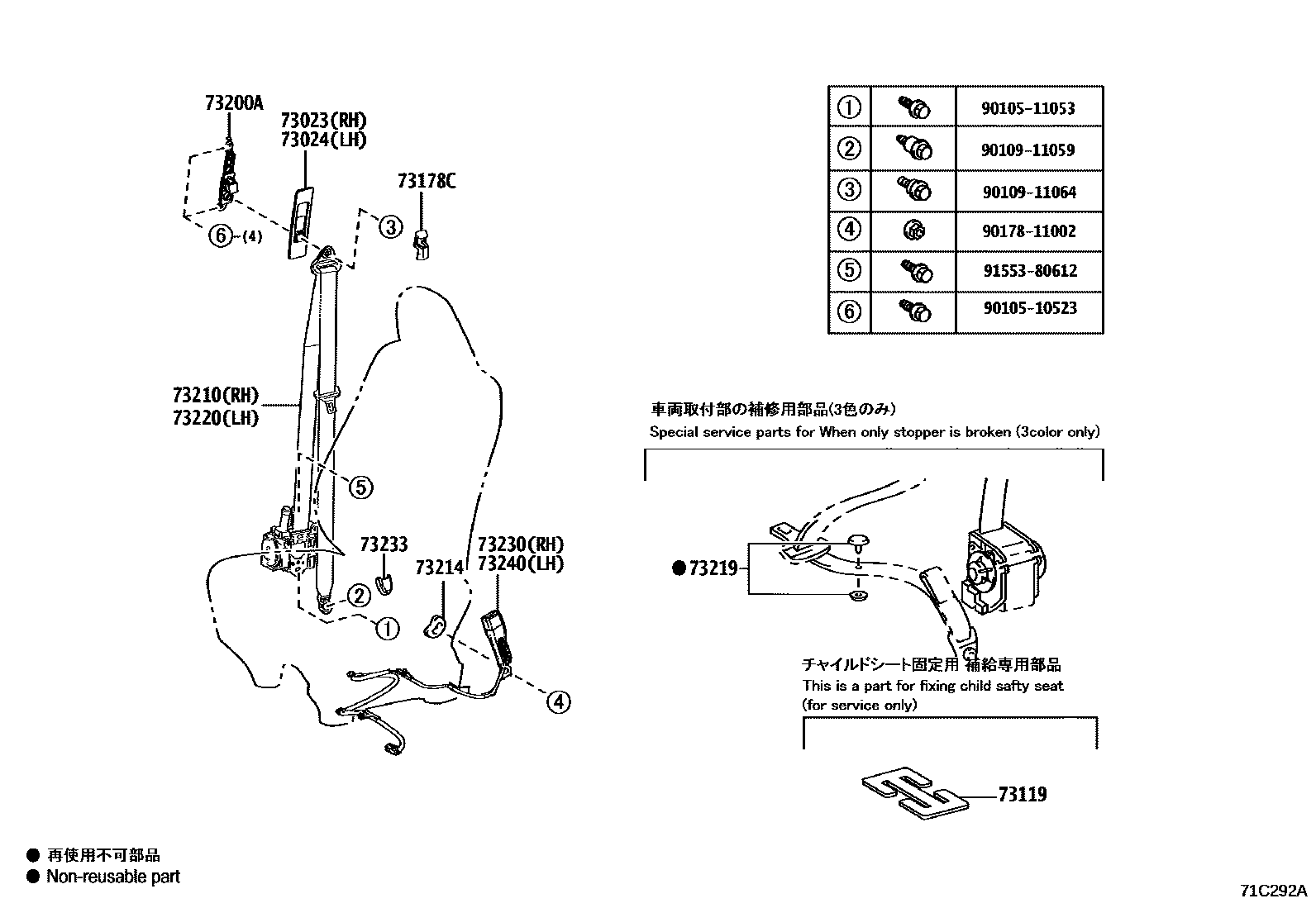 73200A

73023(RH)
73024(LH)

73178C

⑥-(4)

③

73210(RH)
73220(LH)

⑤

73233

73214

73230(RH)
73240(LH)

②

①

④

| ① | | 90105-11053 |
|---|---|---|
| ② | | 90109-11059 |
| ③ | | 90109-11064 |
| ④ | | 90178-11002 |
| ⑤ | | 91553-80612 |
| ⑥ | | 90105-10523 |

車両取付部の補修用部品(3色のみ)
Special service parts for When only stopper is broken (3color only)

●73219

チャイルドシート固定用 補給専用部品
This is a part for fixing child safty seat
(for service only)

73119

● 再使用不可部品
● Non-reusable part

71C292A