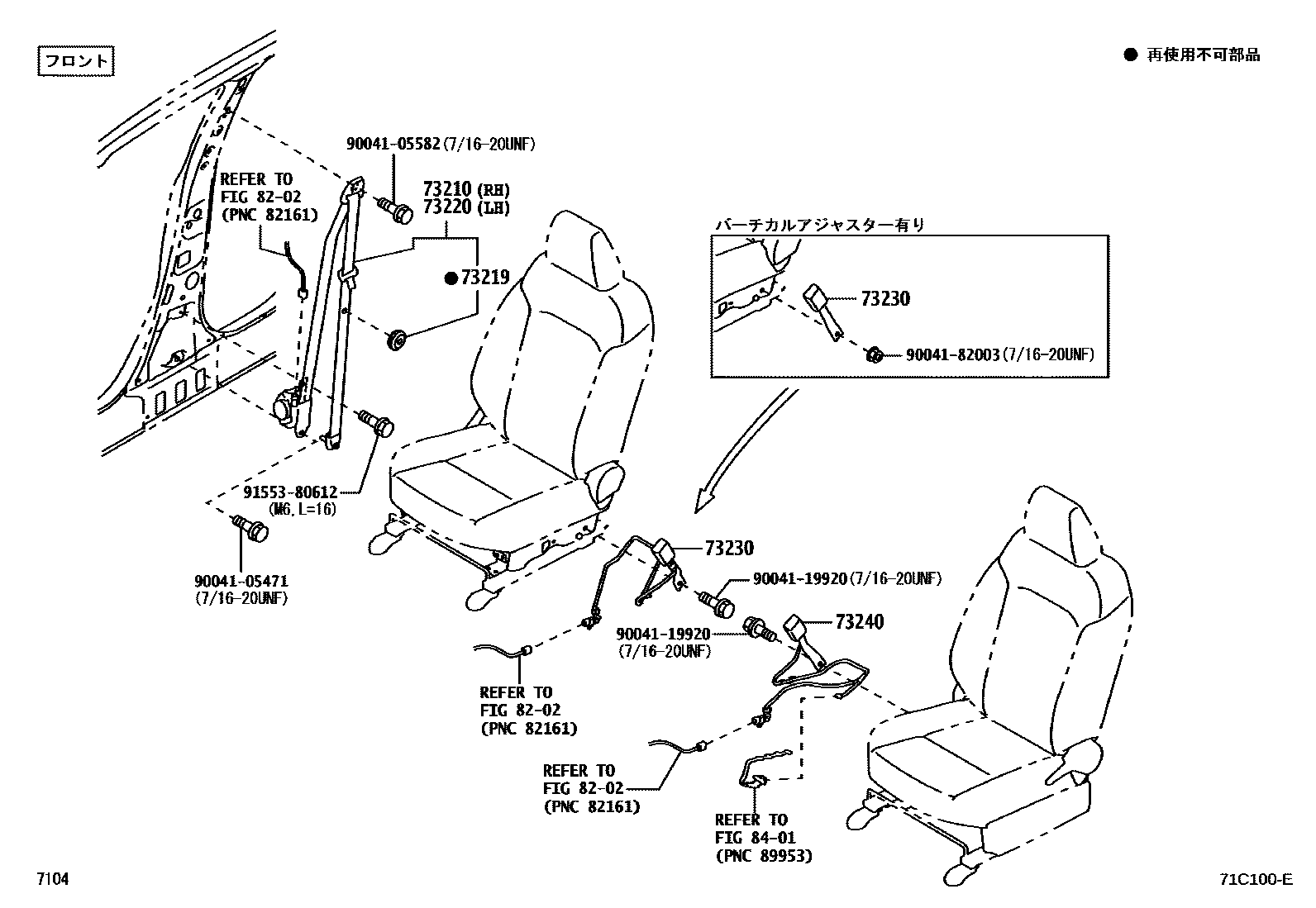 フロント

● 再使用不可部品

90041-05582 (7/16-20UNF)

REFER TO
FIG 82-02
(PNC 82161)

73210 (RH)
73220 (LH)

● 73219

バーチカルアジャスター有り

73230

90041-82003 (7/16-20UNF)

91553-80612
(M6, L=16)

90041-05471
(7/16-20UNF)

73230

90041-19920 (7/16-20UNF)

90041-19920
(7/16-20UNF)

73240

REFER TO
FIG 82-02
(PNC 82161)

REFER TO
FIG 82-02
(PNC 82161)

REFER TO
FIG 84-01
(PNC 89953)

7104

71C100-E