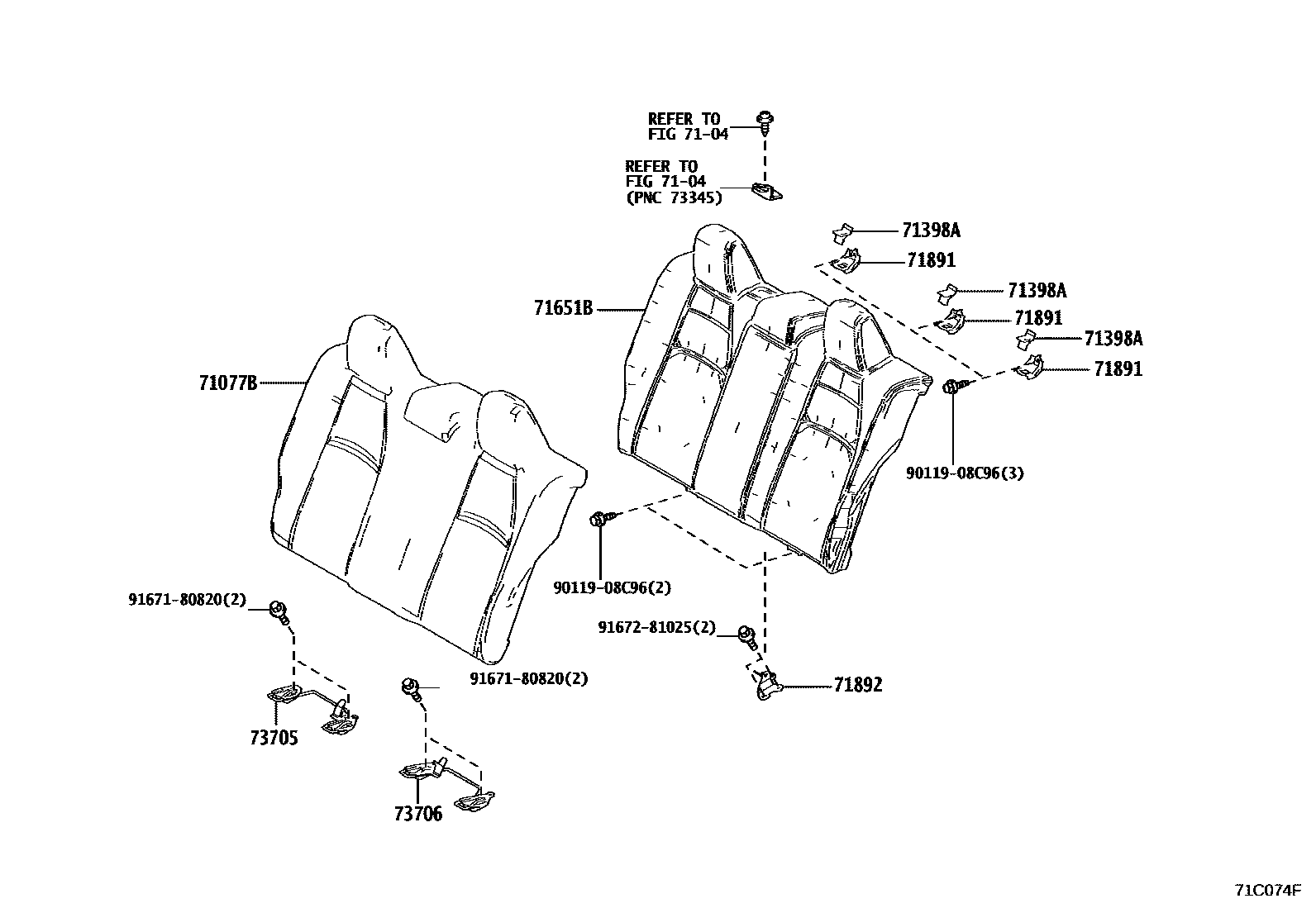 REFER TO
FIG 71-04

REFER TO
FIG 71-04
(PNC 73345)

71398A
71891
71398A
71891
71398A
71891

71651B

71077B

90119-08C96(3)

90119-08C96(2)

91671-80820(2)

91672-81025(2)

91671-80820(2)

71892

73705

73706

71C074F