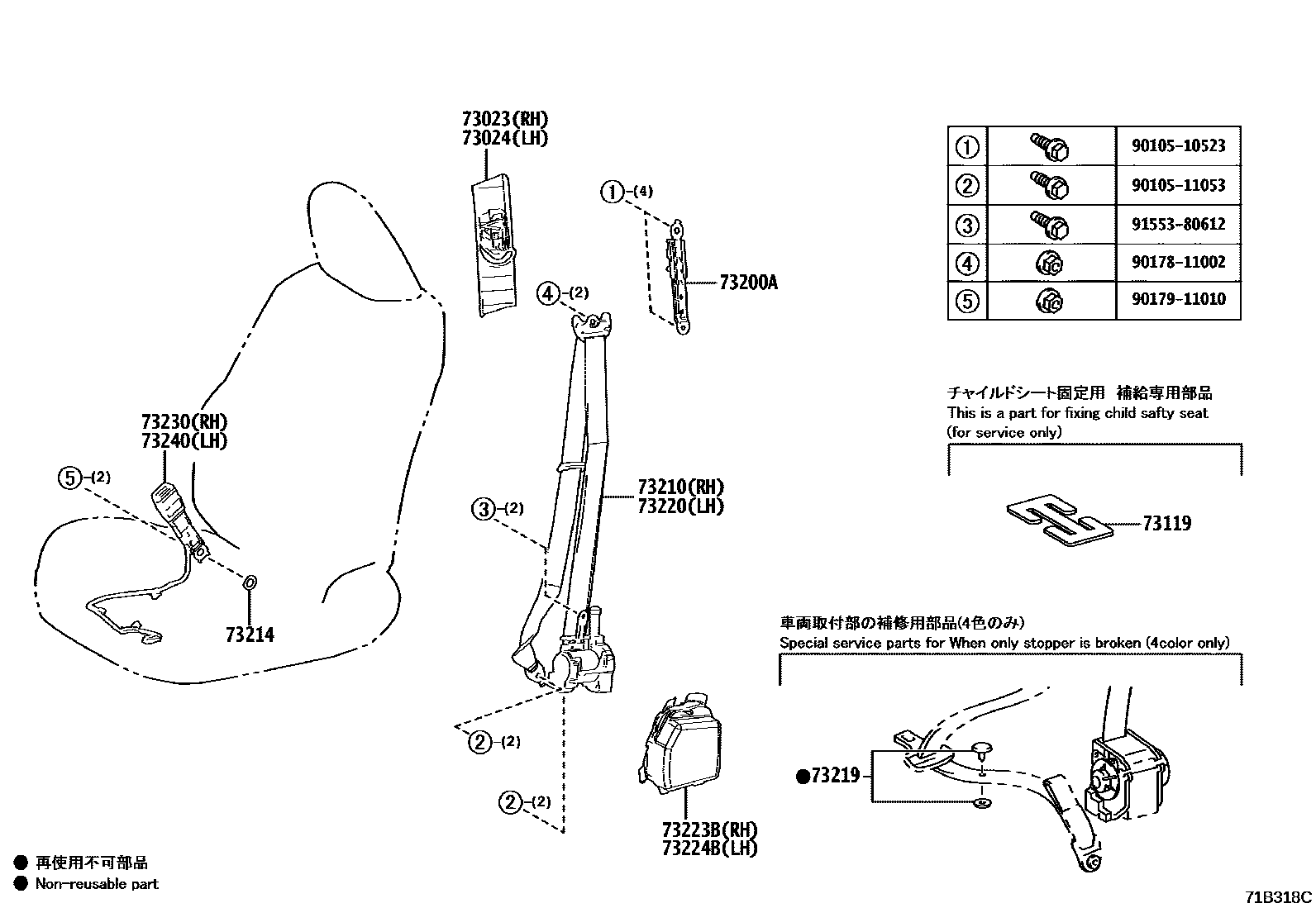 73023(RH)
73024(LH)

①-(4)

73200A

④-(2)

73230(RH)
73240(LH)

⑤-(2)

73214

③-(2)

73210(RH)
73220(LH)

②-(2)

②-(2)

73223B(RH)
73224B(LH)

| ① | | 90105-10523 |
|---|---|---|
| ② | | 90105-11053 |
| ③ | | 91553-80612 |
| ④ | | 90178-11002 |
| ⑤ | | 90179-11010 |

チャイルドシート固定用 補給専用部品
This is a part for fixing child safty seat
(for service only)

73119

車両取付部の補修用部品(4色のみ)
Special service parts for When only stopper is broken (4color only)

●73219

● 再使用不可部品
● Non-reusable part

71B318C