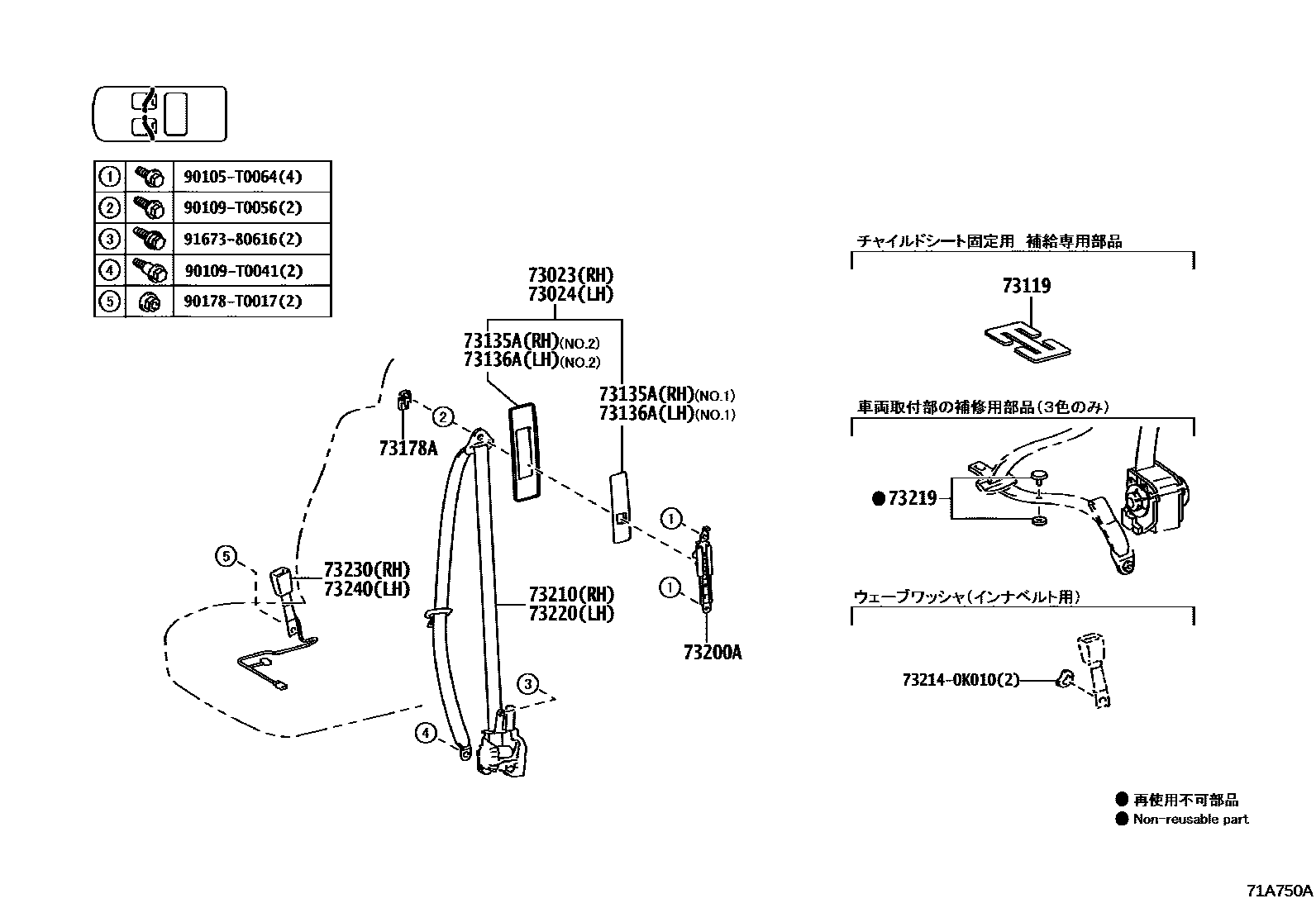 | ① | | 90105-T0064(4) |
|---|---|---|
| ② | | 90109-T0056(2) |
| ③ | | 91673-80616(2) |
| ④ | | 90109-T0041(2) |
| ⑤ | | 90178-T0017(2) |

73023(RH)
73024(LH)

73135A(RH)(NO.2)
73136A(LH)(NO.2)

73135A(RH)(NO.1)
73136A(LH)(NO.1)

②

73178A

①

①

⑤

73230(RH)
73240(LH)

73210(RH)
73220(LH)

73200A

③

④

チャイルドシート固定用 補給専用部品

73119

車両取付部の補修用部品(3色のみ)

●73219

ウェーブワッシャ(インナベルト用)

73214-0K010(2)

● 再使用不可部品
● Non-reusable part

71A750A