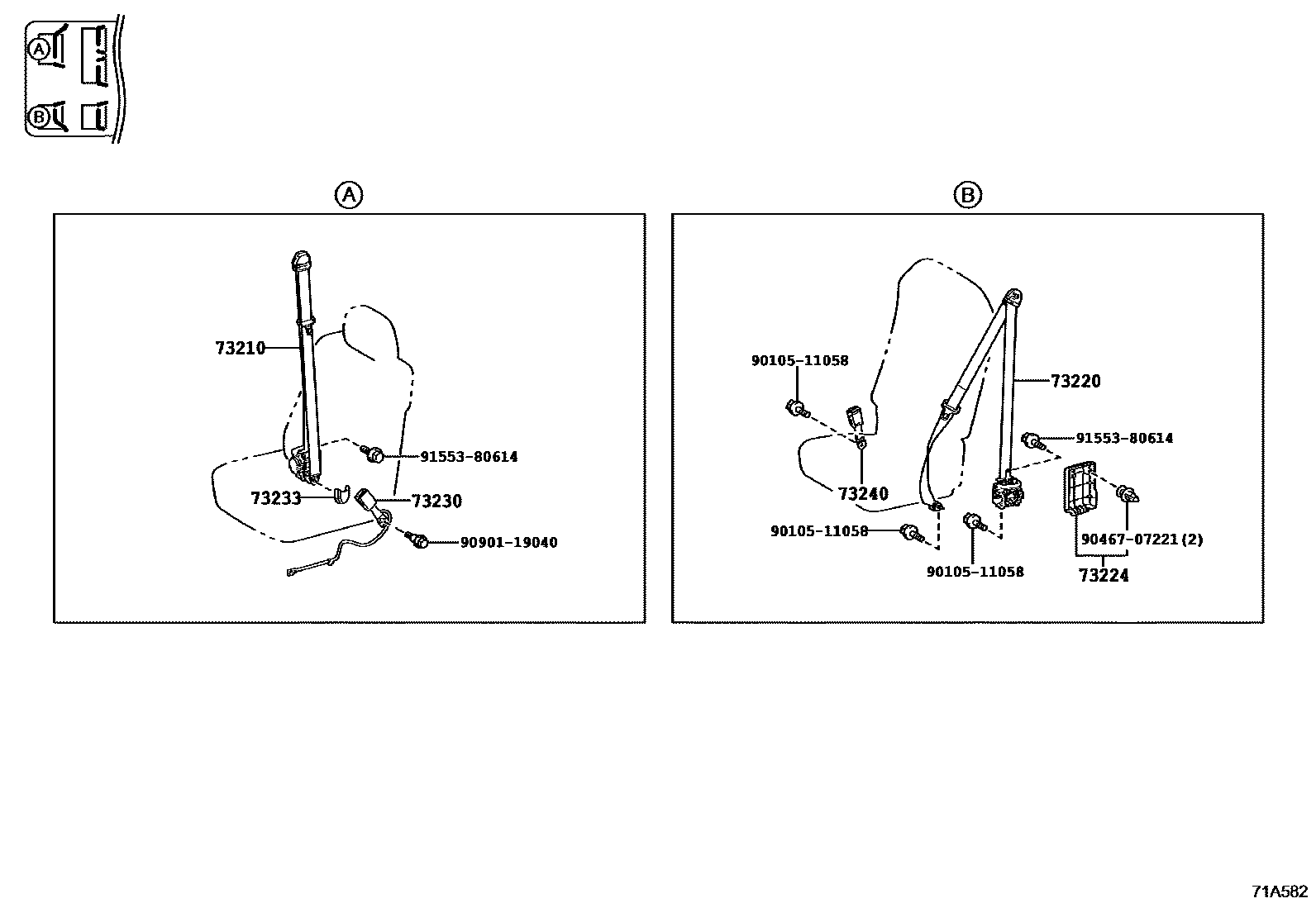 A
B

A

73210
91553-80614
73233
73230
90901-19040

B

90105-11058
73220
91553-80614
73240
90105-11058
90105-11058
90467-07221(2)
73224

71A582