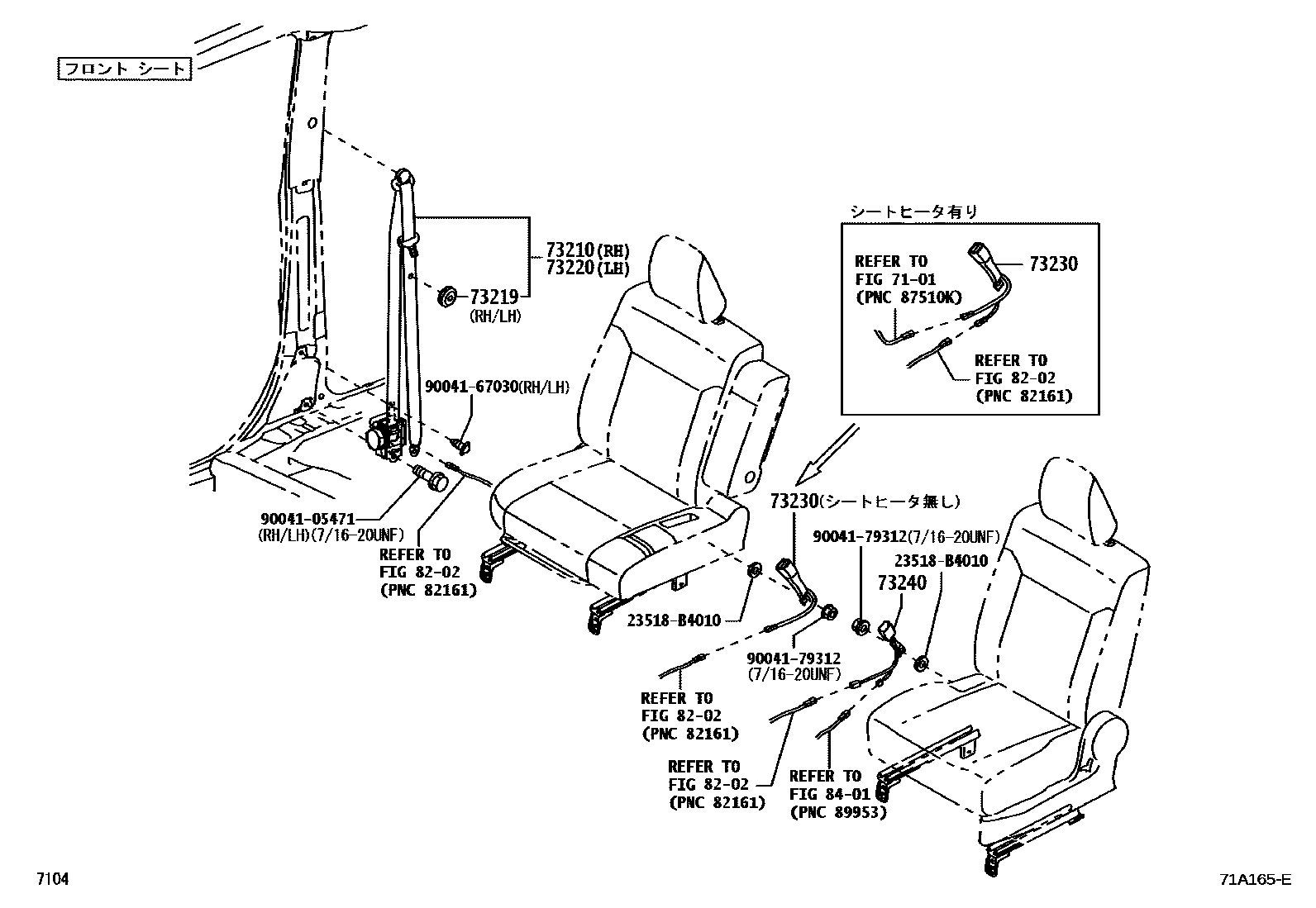 フロント シート

73210(RH)
73220(LH)

73219
(RH/LH)

90041-67030(RH/LH)

90041-05471
(RH/LH)(7/16-20UNF)

REFER TO
FIG 82-02
(PNC 82161)

シートヒータ有り

REFER TO
FIG 71-01
(PNC 87510K)

73230

REFER TO
FIG 82-02
(PNC 82161)

73230(シートヒータ無し)

90041-79312(7/16-20UNF)

23518-B4010

73240

23518-B4010

90041-79312
(7/16-20UNF)

REFER TO
FIG 82-02
(PNC 82161)

REFER TO
FIG 82-02
(PNC 82161)

REFER TO
FIG 84-01
(PNC 89953)

7104

71A165-E