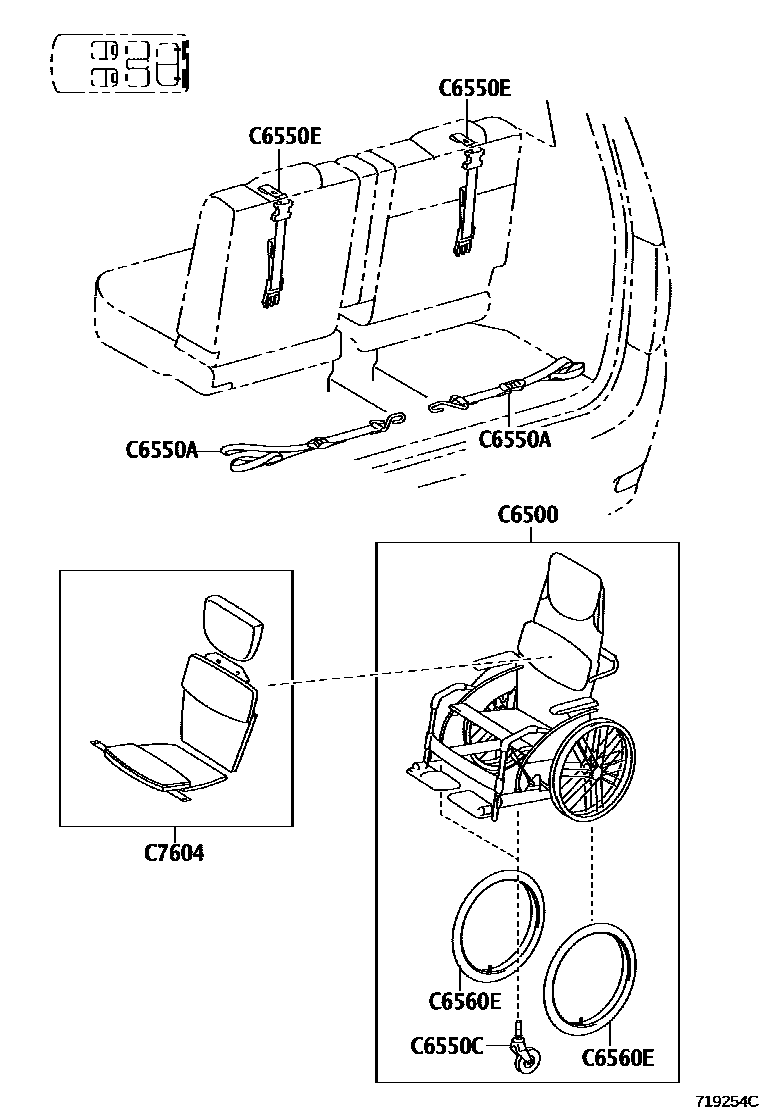 C6550E
C6550E
C6550A
C6550A
C6500
C7604
C6560E
C6550C
C6560E
719254C