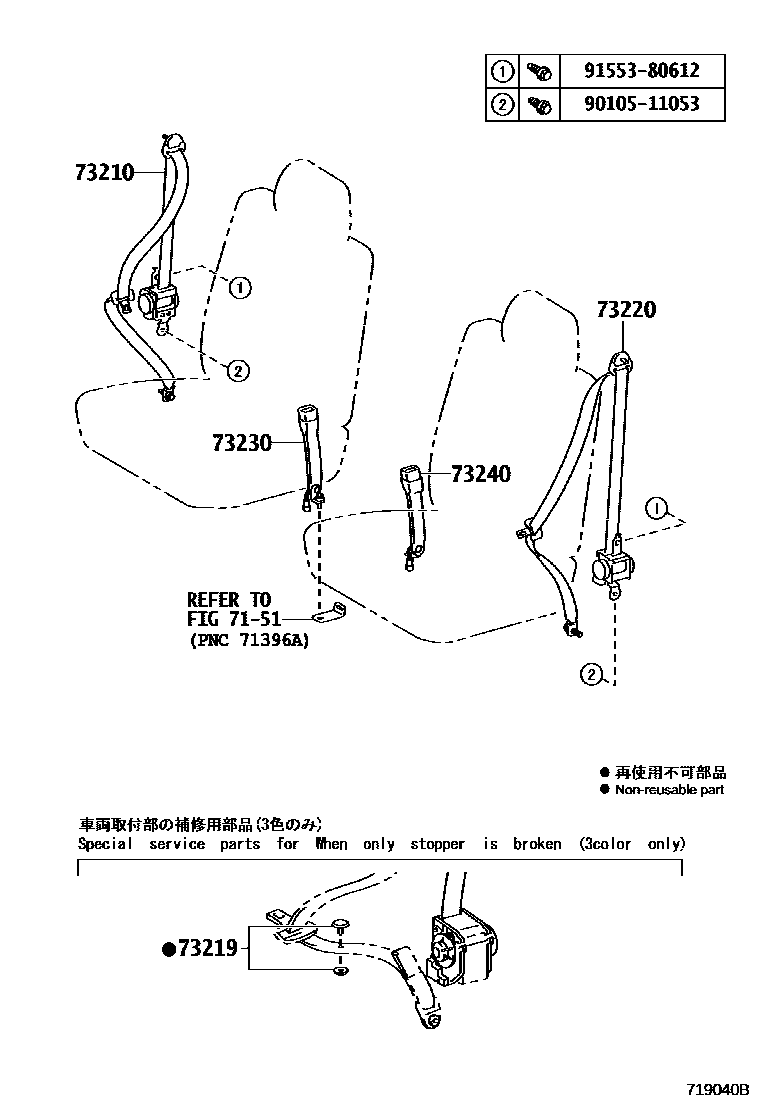 | ① | | 91553-80612 |
|---|---|---|
| ② | | 90105-11053 |

73210

①

②

73220

73230

73240

①

REFER TO
FIG 71-51
(PNC 71396A)

②

● 再使用不可部品
● Non-reusable part

車両取付部の補修用部品(3色のみ)
Special service parts for When only stopper is broken (3color only)

●73219

719040B