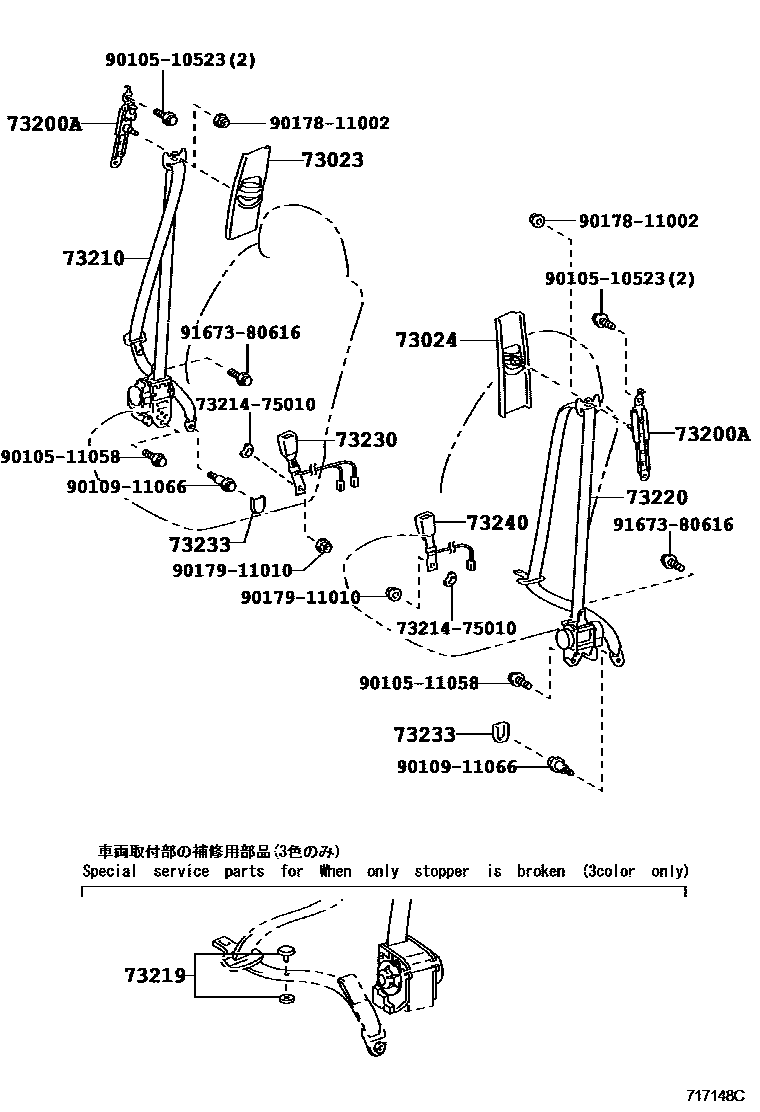 90105-10523(2)
73200A
90178-11002
73023
73210
91673-80616
73214-75010
73230
90105-11058
90109-11066
73233
90179-11010
90178-11002
90105-10523(2)
73024
73200A
73220
91673-80616
73240
90179-11010
73214-75010
90105-11058
73233
90109-11066

車両取付部の補修用部品(3色のみ)
Special service parts for When only stopper is broken (3color only)

73219

717148C