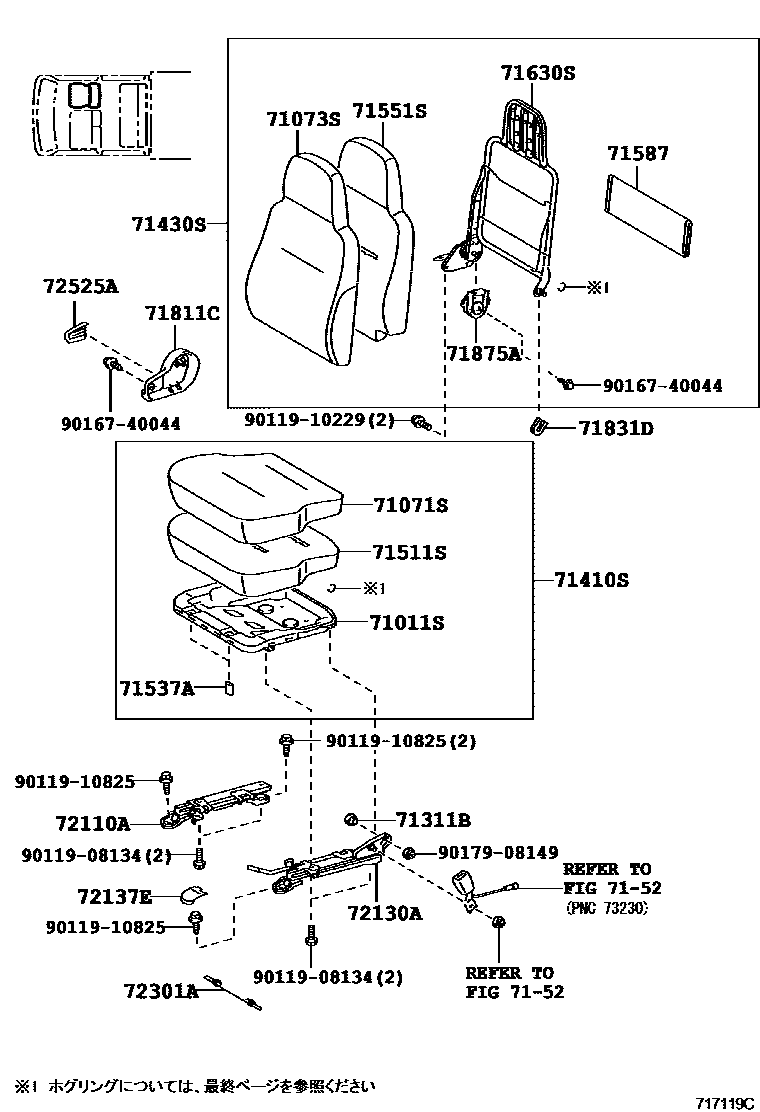 71630S
71073S
71551S
71587
71430S
※1
72525A
71811C
71875A
90167-40044
90167-40044
90119-10229(2)
71831D
71071S
71511S
※1
71410S
71011S
71537A
90119-10825(2)
90119-10825
72110A
71311B
90119-08134(2)
90179-08149
REFER TO
FIG 71-52
(PNC 73230)
72137E
72130A
90119-10825
90119-08134(2)
REFER TO
FIG 71-52
72301A

※1 ホグリングについては、最終ページを参照ください

717119C