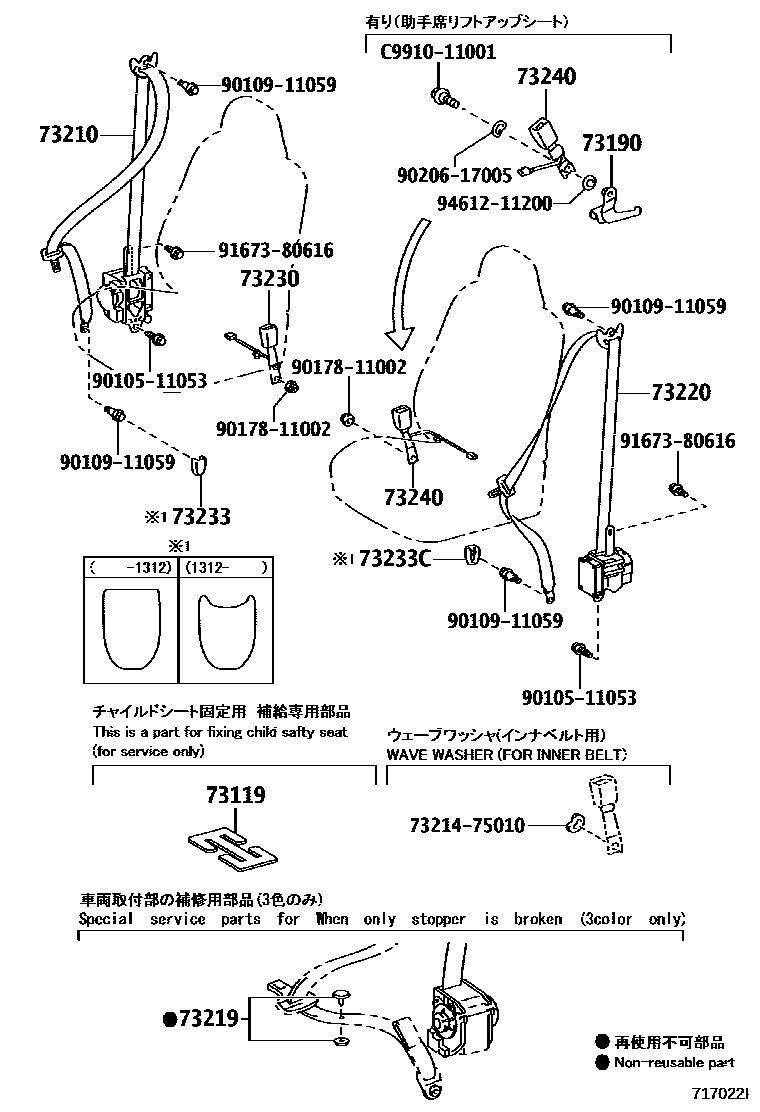 有り(助手席リフトアップシート)
C9910-11001
73240
73190
90206-17005
94612-11200

90109-11059
73210
91673-80616
73230
90105-11053
90178-11002
90178-11002
90109-11059
※1 73233

90109-11059
73220
91673-80616
73240
※1 73233C
90109-11059
90105-11053

※1
| ( -1312) | (1312- ) |
|---|---|
| | |

チャイルドシート固定用 補給専用部品
This is a part for fixing child safty seat (for service only)
73119

ウェーブワッシャ(インナベルト用)
WAVE WASHER (FOR INNER BELT)
73214-75010

車両取付部の補修用部品(3色のみ)
Special service parts for When only stopper is broken (3color only)
●73219

● 再使用不可部品
● Non-reusable part
717022I