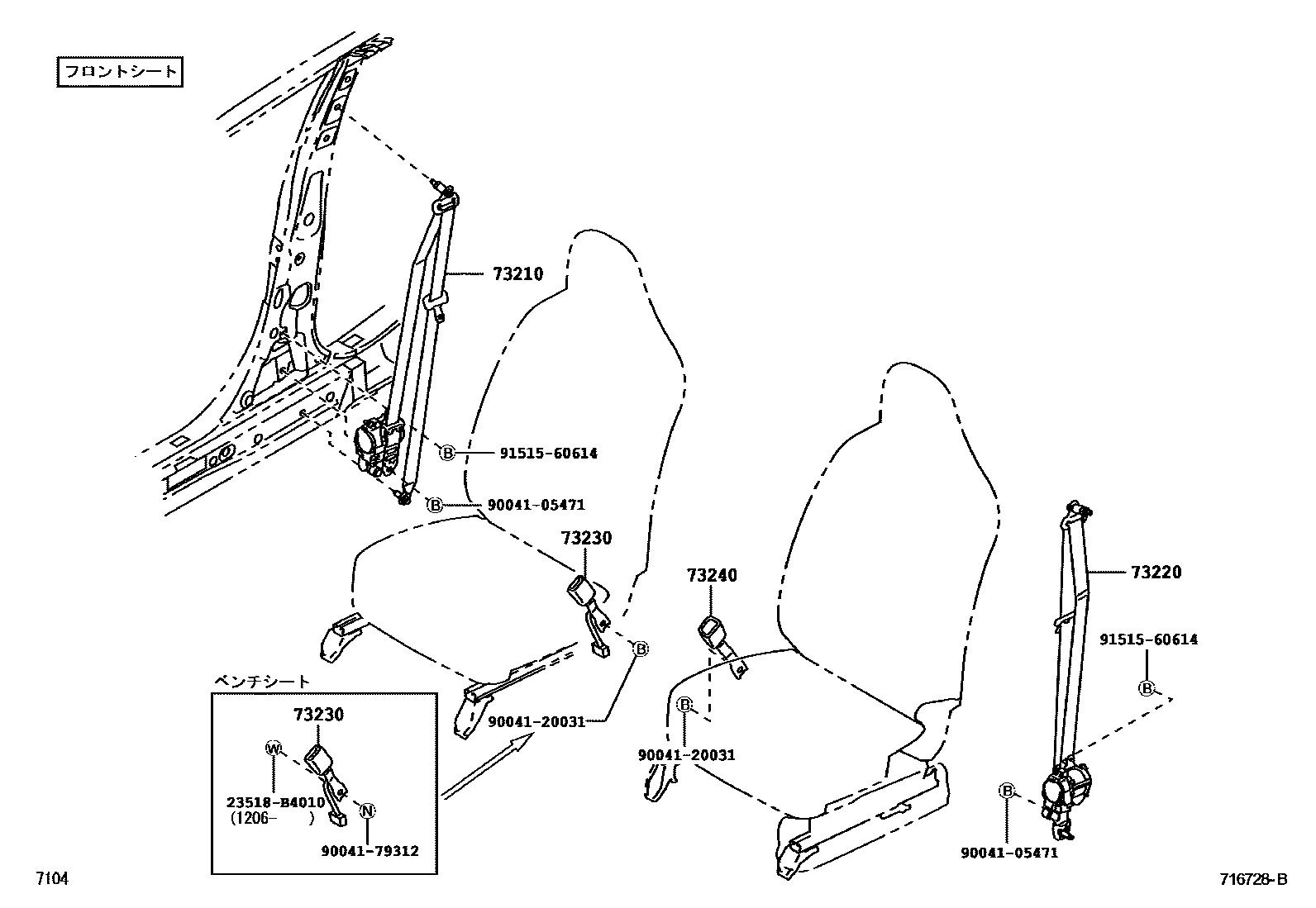 フロントシート

73210

B 91515-60614

B 90041-05471

73230

B

90041-20031

73240

B

90041-20031

73220

91515-60614

B

B

90041-05471

ベンチシート

73230

W

23518-B4010
(1206- )

N

90041-79312

7104

716728-B