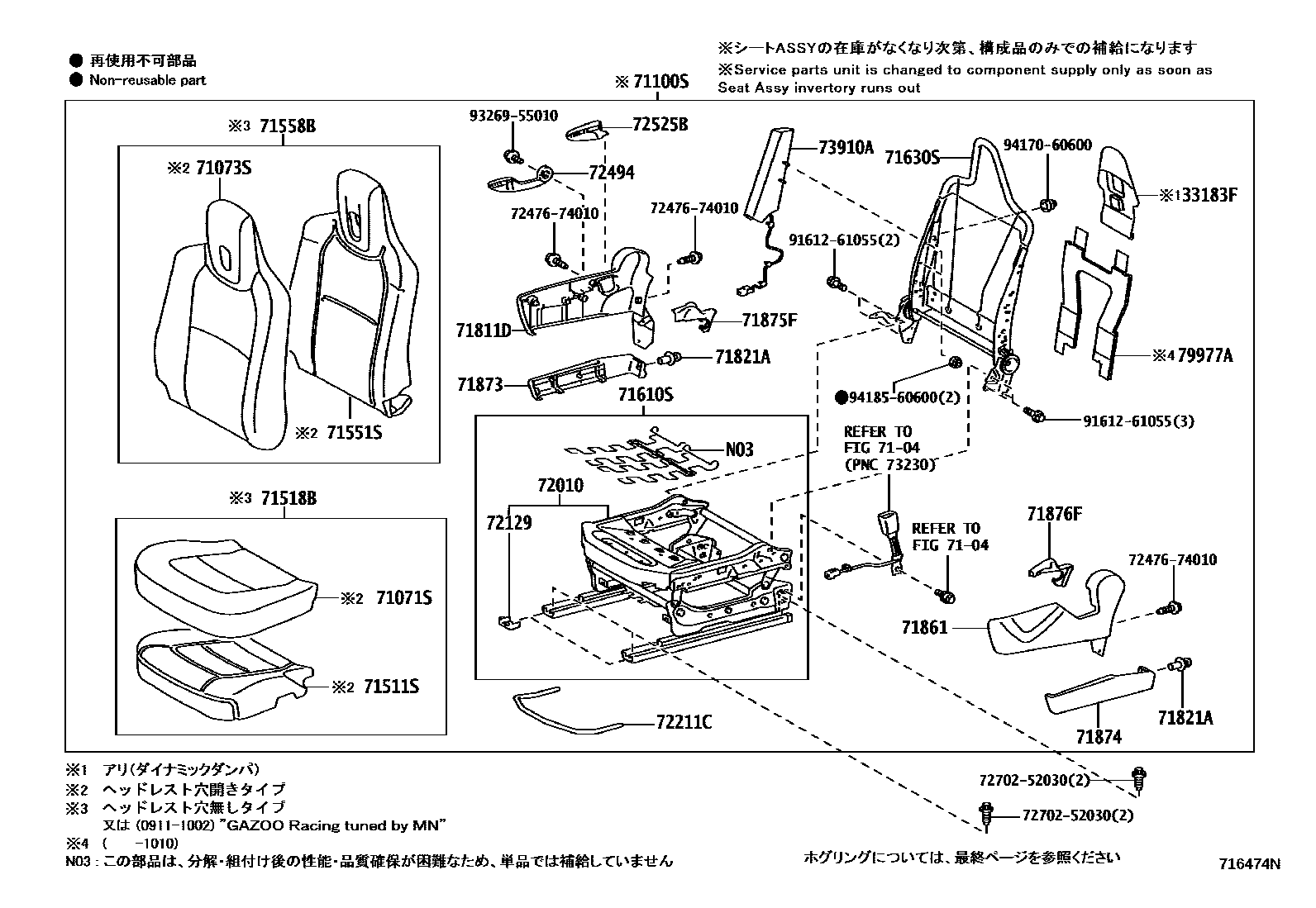 ● 再使用不可部品
● Non-reusable part

※シートASSYの在庫がなくなり次第、構成品のみでの補給になります
※Service parts unit is changed to component supply only as soon as Seat Assy invertory runs out

※ 71100S

※3 71558B
※2 71073S
※2 71551S
※3 71518B
※2 71071S
※2 71511S

93269-55010
72525B
72494
72476-74010
72476-74010
71811D
71875F
71821A
71873
71610S
N03
72010
72129
72211C

73910A
71630S
94170-60600
※1 33183F
91612-61055(2)
※4 79977A
●94185-60600(2)
91612-61055(3)
REFER TO FIG 71-04 (PNC 73230)
REFER TO FIG 71-04
71876F
72476-74010
71861
71821A
71874

72702-52030(2)
72702-52030(2)

※1 アリ(ダイナミックダンパ)
※2 ヘッドレスト穴開きタイプ
※3 ヘッドレスト穴無しタイプ
又は (0911-1002) "GAZOO Racing tuned by MN"
※4 ( -1010)
N03 : この部品は、分解・組付け後の性能・品質確保が困難なため、単品では補給していません

ホグリングについては、最終ページを参照ください

716474N