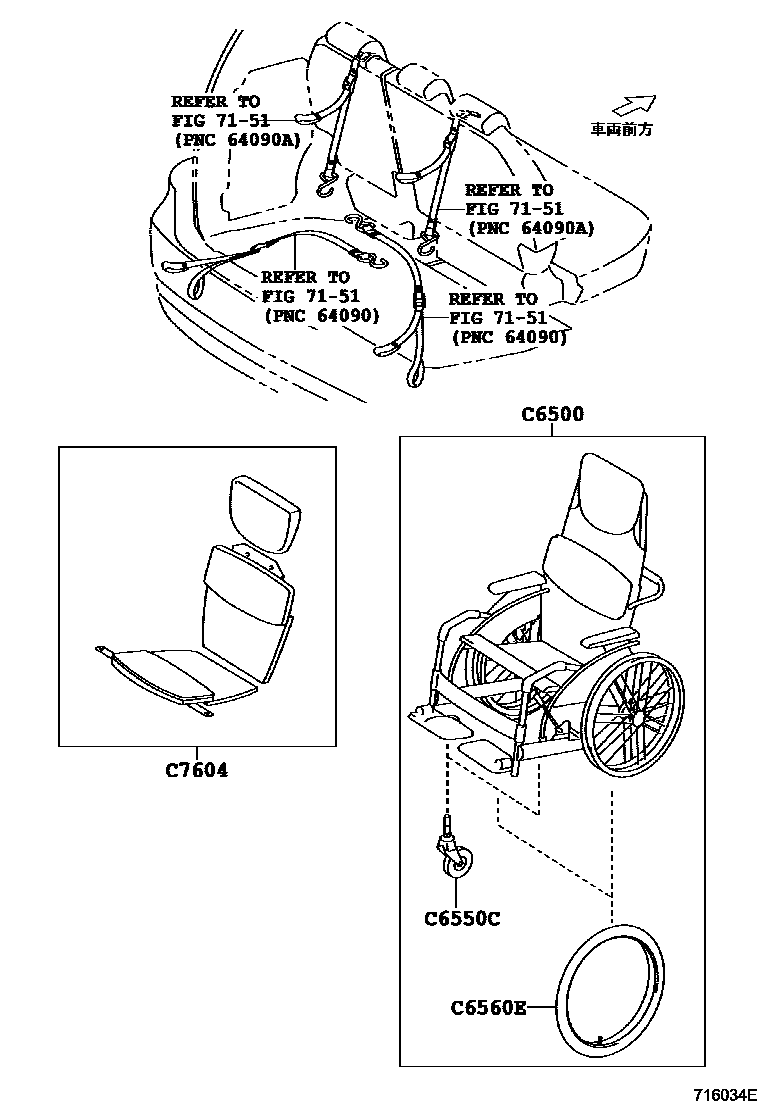 REFER TO
FIG 71-51
(PNC 64090A)

車両前方

REFER TO
FIG 71-51
(PNC 64090A)

REFER TO
FIG 71-51
(PNC 64090)

REFER TO
FIG 71-51
(PNC 64090)

C6500

C7604

C6550C

C6560E

716034E