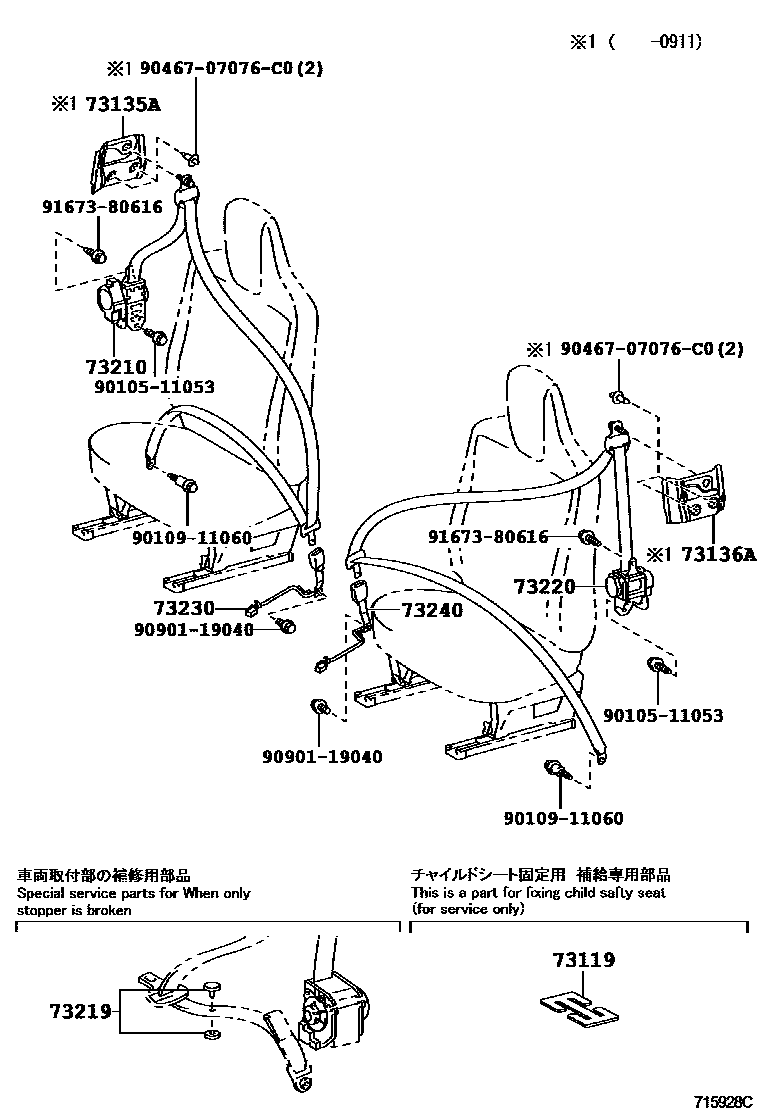 ※1 (  -0911)

※1 90467-07076-C0(2)
※1 73135A
91673-80616
73210
90105-11053
90109-11060
73230
90901-19040
※1 90467-07076-C0(2)
91673-80616
※1 73136A
73220
73240
90105-11053
90901-19040
90109-11060

車両取付部の補修用部品
Special service parts for When only stopper is broken

73219

チャイルドシート固定用 補給専用部品
This is a part for fixing child safty seat (for service only)

73119

715928C