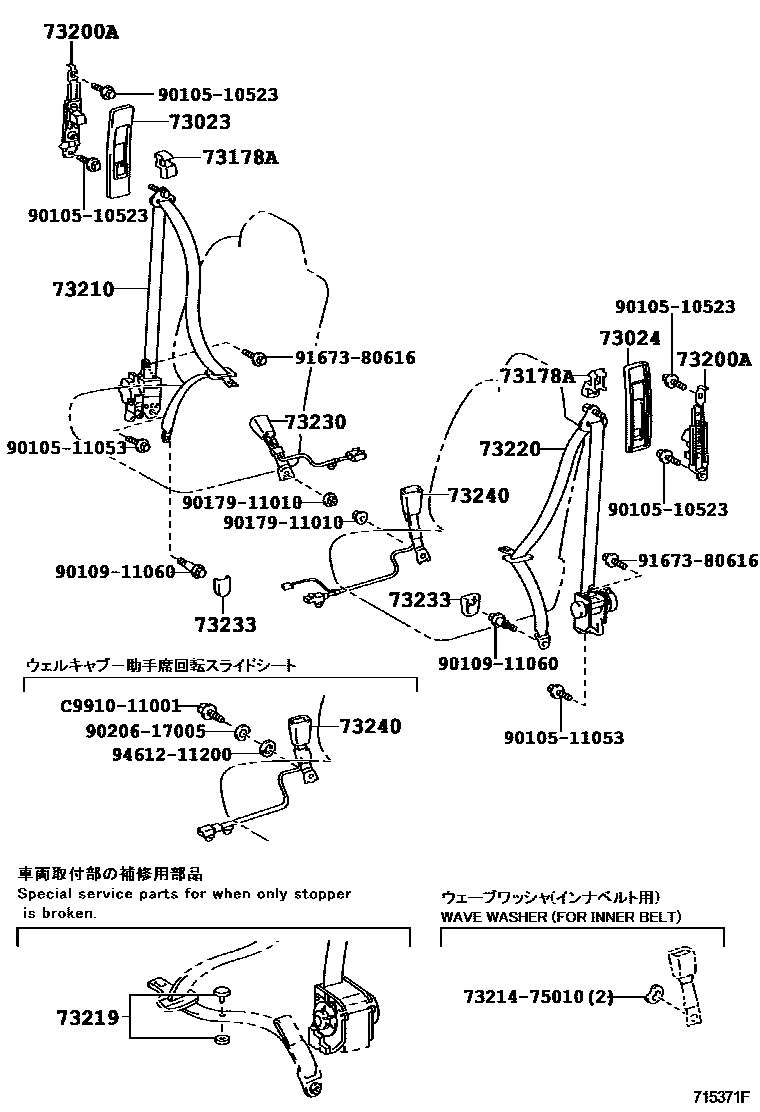 73200A
90105-10523
73023
73178A
90105-10523
73210
91673-80616
90105-11053
73230
90179-11010
90179-11010
90109-11060
73233
90105-10523
73024
73200A
73178A
73220
90105-10523
73240
91673-80616
73233
90109-11060
90105-11053

ウェルキャブー助手席回転スライドシート
C9910-11001
90206-17005
94612-11200
73240

車両取付部の補修用部品
Special service parts for when only stopper is broken.
73219

ウェーブワッシャ(インナベルト用)
WAVE WASHER (FOR INNER BELT)
73214-75010 (2)

715371F