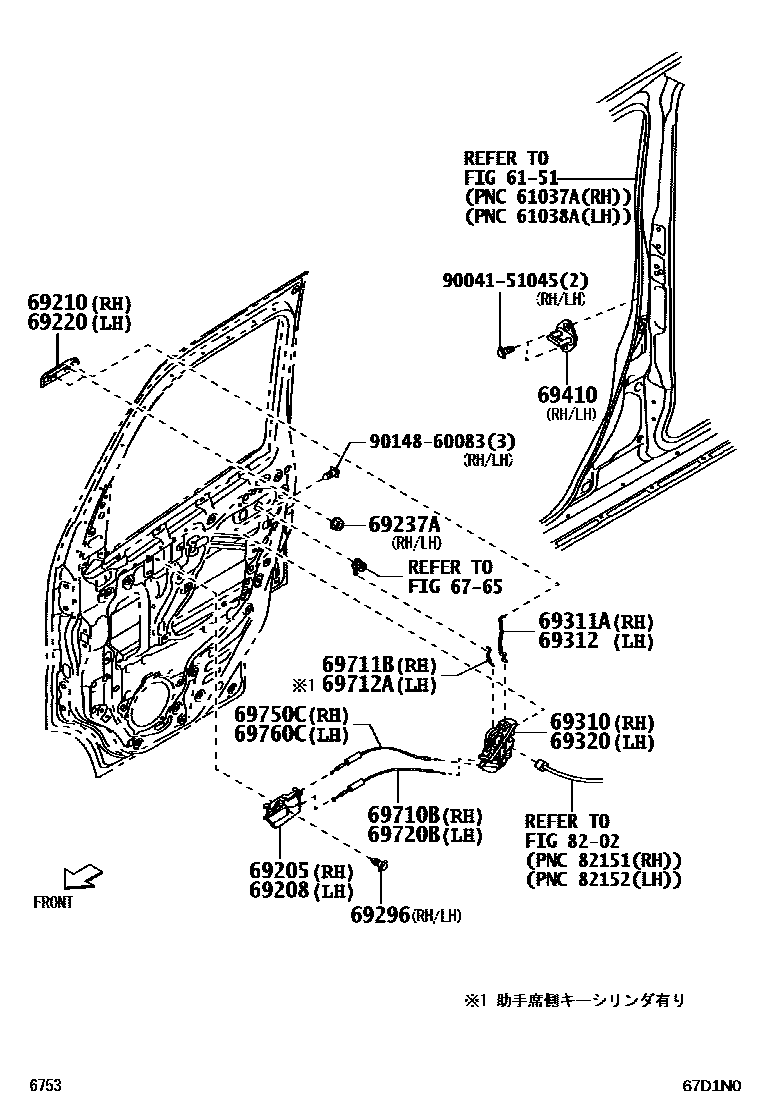 REFER TO
FIG 61-51
(PNC 61037A(RH))
(PNC 61038A(LH))

90041-51045(2)
(RH/LH)

69410
(RH/LH)

69210(RH)
69220(LH)

90148-60083(3)
(RH/LH)

69237A
(RH/LH)

REFER TO
FIG 67-65

69311A(RH)
69312 (LH)

69711B(RH)
※1 69712A(LH)

69750C(RH)
69760C(LH)

69310(RH)
69320(LH)

69710B(RH)
69720B(LH)

REFER TO
FIG 82-02
(PNC 82151(RH))
(PNC 82152(LH))

69205(RH)
69208(LH)

69296(RH/LH)

FRONT

※1 助手席側キーシリンダ有り

6753

67D1N0