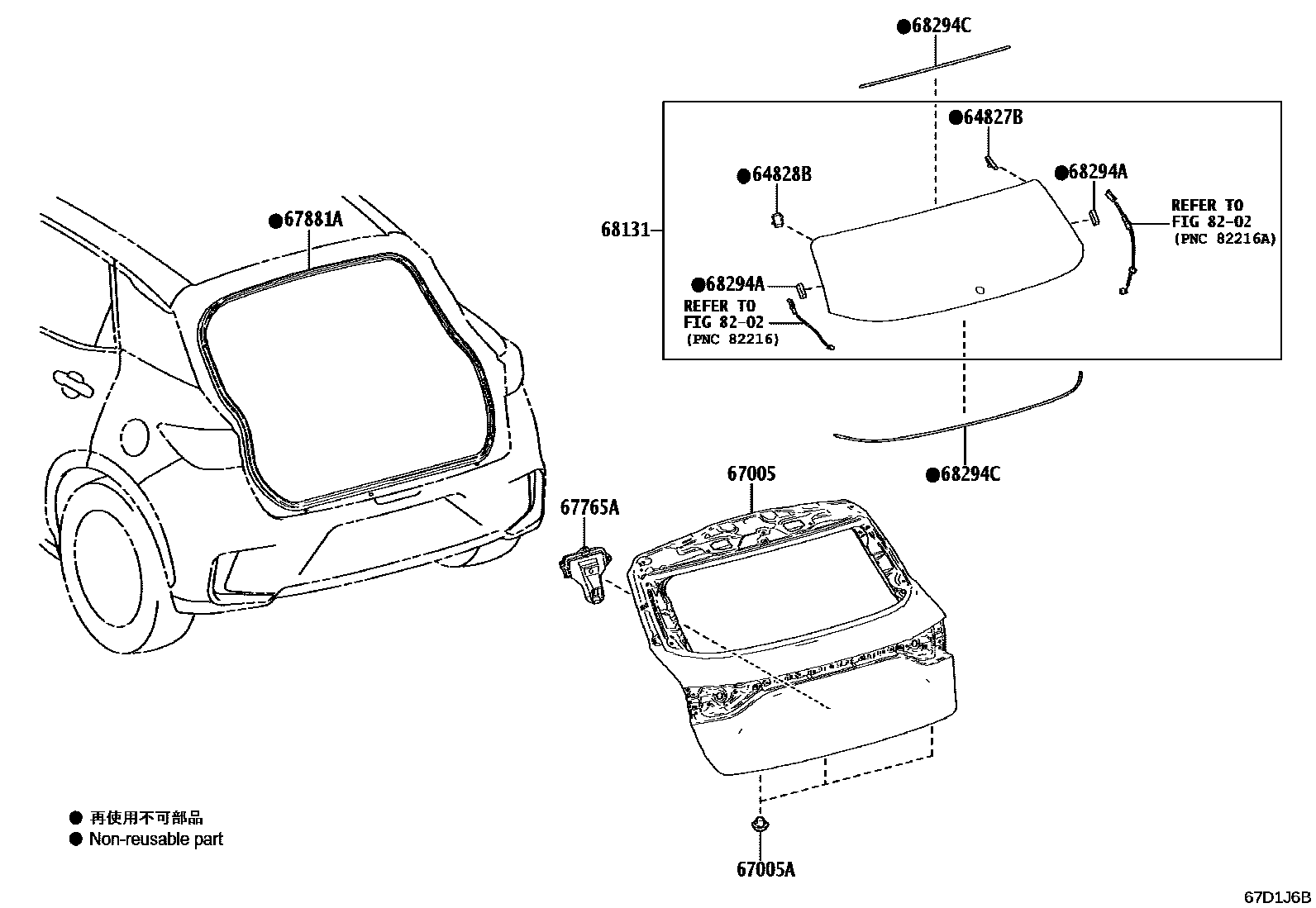 ●68294C

●64827B

●64828B

●68294A

REFER TO FIG 82-02 (PNC 82216A)

68131

●67881A

●68294A

REFER TO FIG 82-02 (PNC 82216)

●68294C

67005

67765A

● 再使用不可部品
● Non-reusable part

67005A

67D1J6B