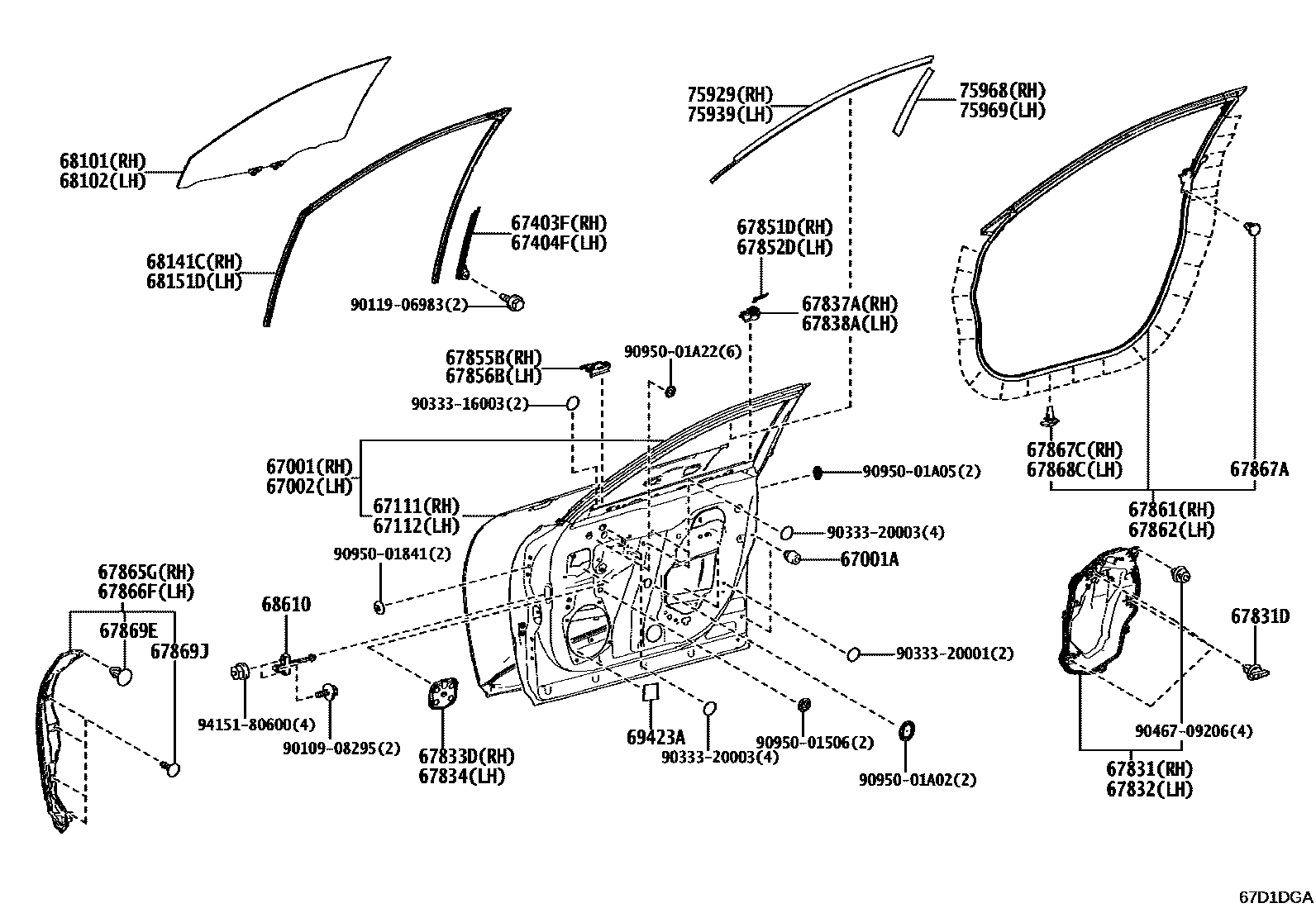 68101(RH)
68102(LH)

68141C(RH)
68151D(LH)

67403F(RH)
67404F(LH)

90119-06983(2)

75929(RH)
75939(LH)

75968(RH)
75969(LH)

67851D(RH)
67852D(LH)

67837A(RH)
67838A(LH)

67855B(RH)
67856B(LH)

90950-01A22(6)

90333-16003(2)

67001(RH)
67002(LH)

67111(RH)
67112(LH)

90950-01A05(2)

90333-20003(4)

67001A

90950-01841(2)

67867C(RH)
67868C(LH)

67867A

67861(RH)
67862(LH)

67865G(RH)
67866F(LH)

67869E

67869J

68610

94151-80600(4)

90109-08295(2)

67833D(RH)
67834(LH)

69423A

90333-20003(4)

90950-01506(2)

90333-20001(2)

90950-01A02(2)

67831D

90467-09206(4)

67831(RH)
67832(LH)

67D1DGA