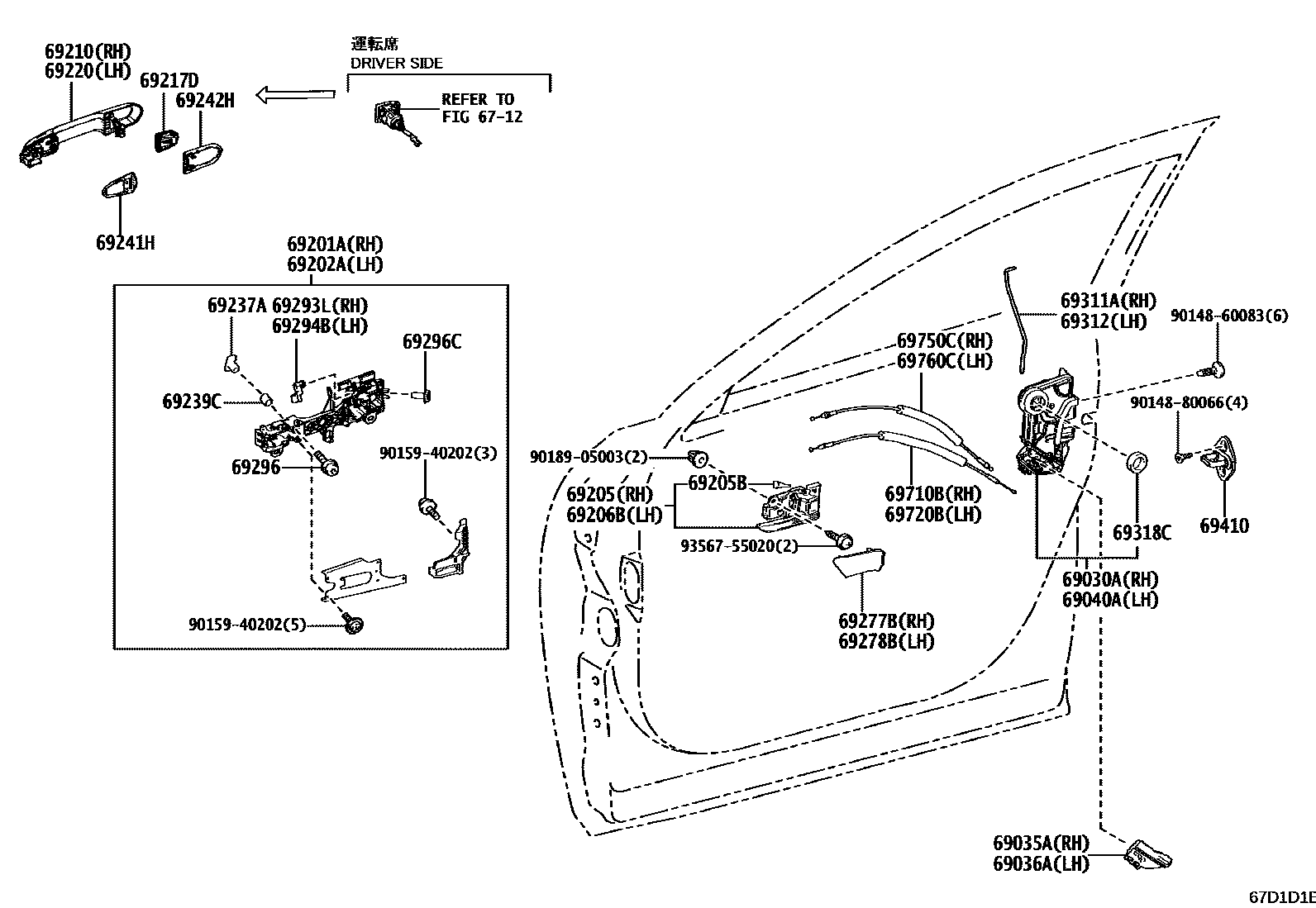 69210(RH)
69220(LH)
69217D
69242H
運転席
DRIVER SIDE
REFER TO
FIG 67-12
69241H
69201A(RH)
69202A(LH)
69237A
69293L(RH)
69294B(LH)
69296C
69239C
69296
90159-40202(3)
90159-40202(5)
69311A(RH)
69312(LH)
90148-60083(6)
69750C(RH)
69760C(LH)
90148-80066(4)
90189-05003(2)
69205B
69205(RH)
69206B(LH)
69710B(RH)
69720B(LH)
69318C
69410
93567-55020(2)
69030A(RH)
69040A(LH)
69277B(RH)
69278B(LH)
69035A(RH)
69036A(LH)
67D1D1E