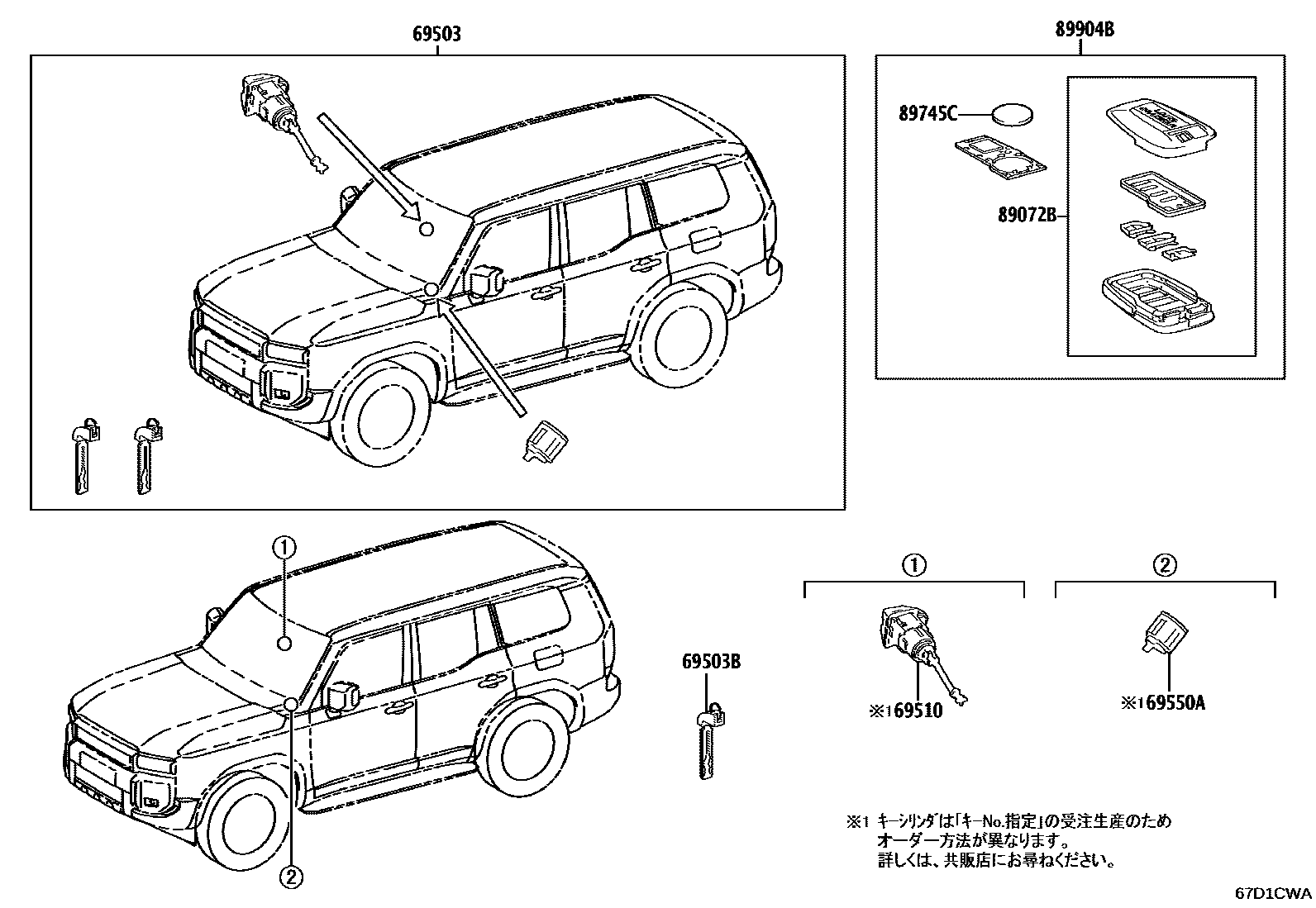 69503

89904B

89745C

89072B

①

②

69503B

①

②

※1 69510

※1 69550A

※1 キーシリンダは「キーNo.指定」の受注生産のため オーダー方法が異なります。 詳しくは、共販店にお尋ねください。

67D1CWA