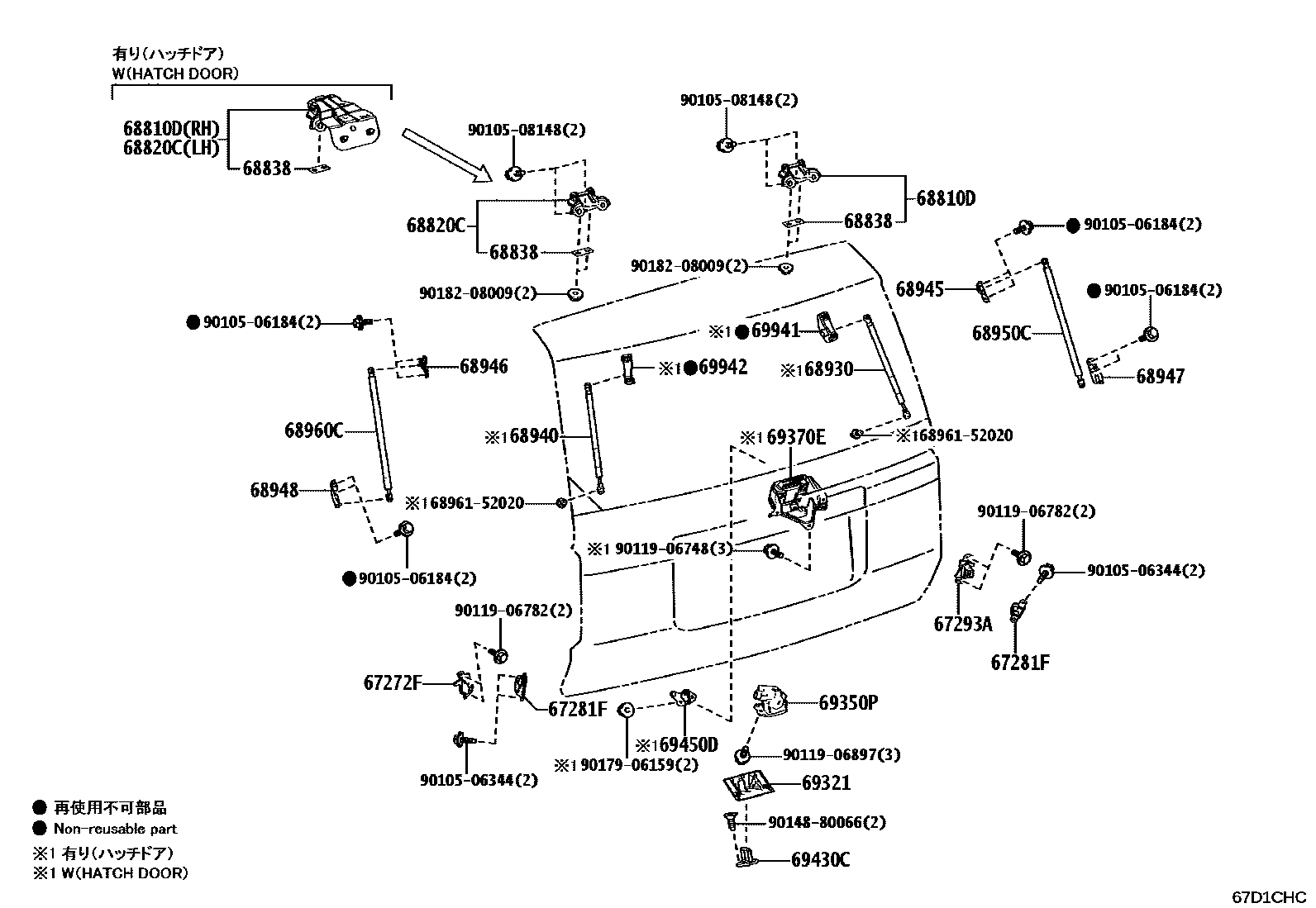 有り(ハッチドア)
W(HATCH DOOR)

68810D(RH)
68820C(LH)
68838

90105-08148(2)
68820C
68838
90182-08009(2)

90105-08148(2)
68810D
68838
90182-08009(2)

● 90105-06184(2)
68945
● 90105-06184(2)
68950C
68947

● 90105-06184(2)
68946
68960C
68948
● 90105-06184(2)

※1 ● 69941
※1 ● 69942
※1 68930
※1 68940
※1 69370E
※1 68961-52020
※1 68961-52020
※1 90119-06748(3)

90119-06782(2)
90105-06344(2)
67293A
67281F

90119-06782(2)
67272F
67281F
90105-06344(2)

※1 69450D
※1 90179-06159(2)
69350P
90119-06897(3)
69321
90148-80066(2)
69430C

● 再使用不可部品
● Non-reusable part
※1 有り(ハッチドア)
※1 W(HATCH DOOR)

67D1CHC